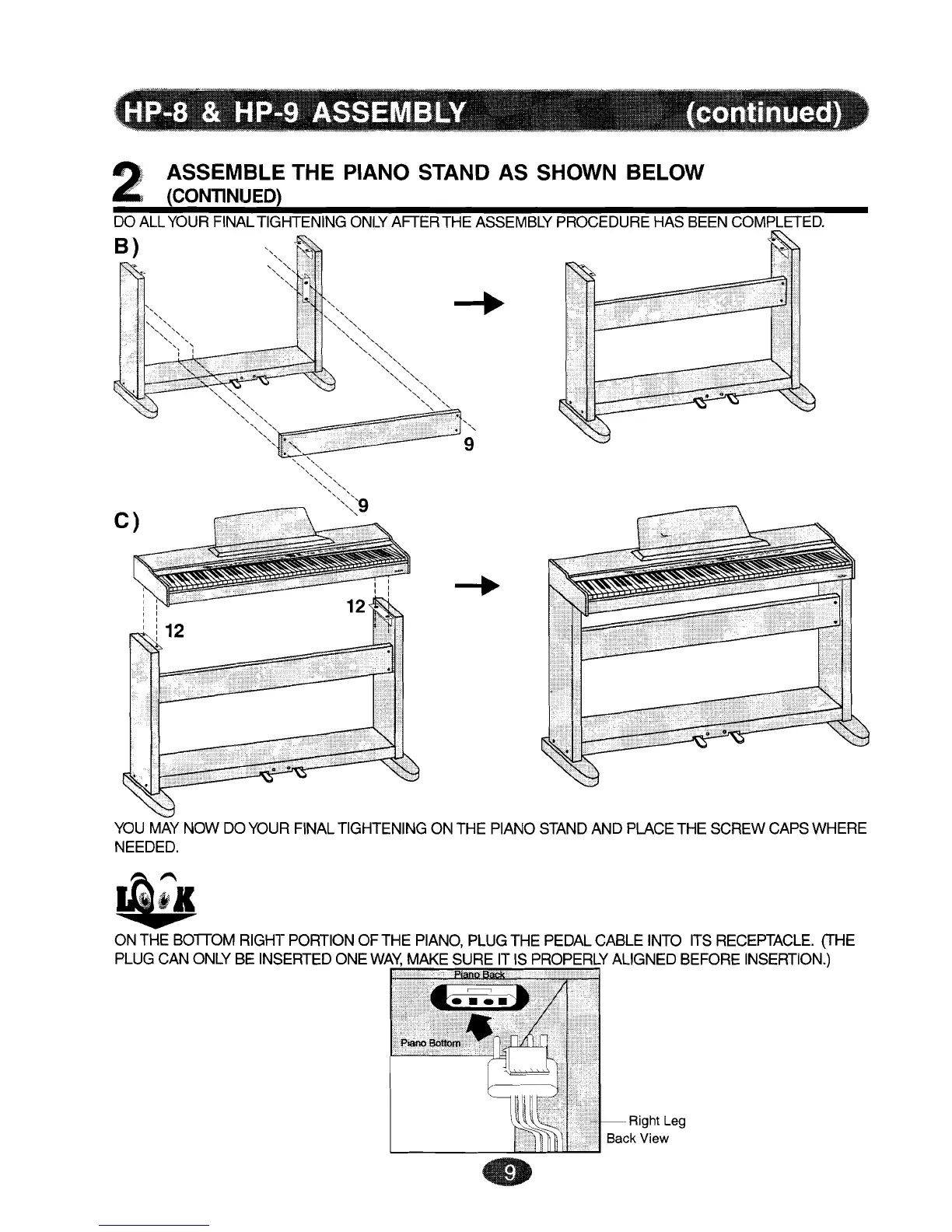 HP-8 & HP-9 ASSEMBLY (continued)

2 ASSEMBLE THE PIANO STAND AS SHOWN BELOW (CONTINUED)

DO ALL YOUR FINAL TIGHTENING ONLY AFTER THE ASSEMBLY PROCEDURE HAS BEEN COMPLETED.

B)

9

9

C)

12

12

YOU MAY NOW DO YOUR FINAL TIGHTENING ON THE PIANO STAND AND PLACE THE SCREW CAPS WHERE NEEDED.

LOOK

ON THE BOTTOM RIGHT PORTION OF THE PIANO, PLUG THE PEDAL CABLE INTO ITS RECEPTACLE. (THE PLUG CAN ONLY BE INSERTED ONE WAY, MAKE SURE IT IS PROPERLY ALIGNED BEFORE INSERTION.)

Piano Back

Piano Bottom

Right Leg
Back View

9