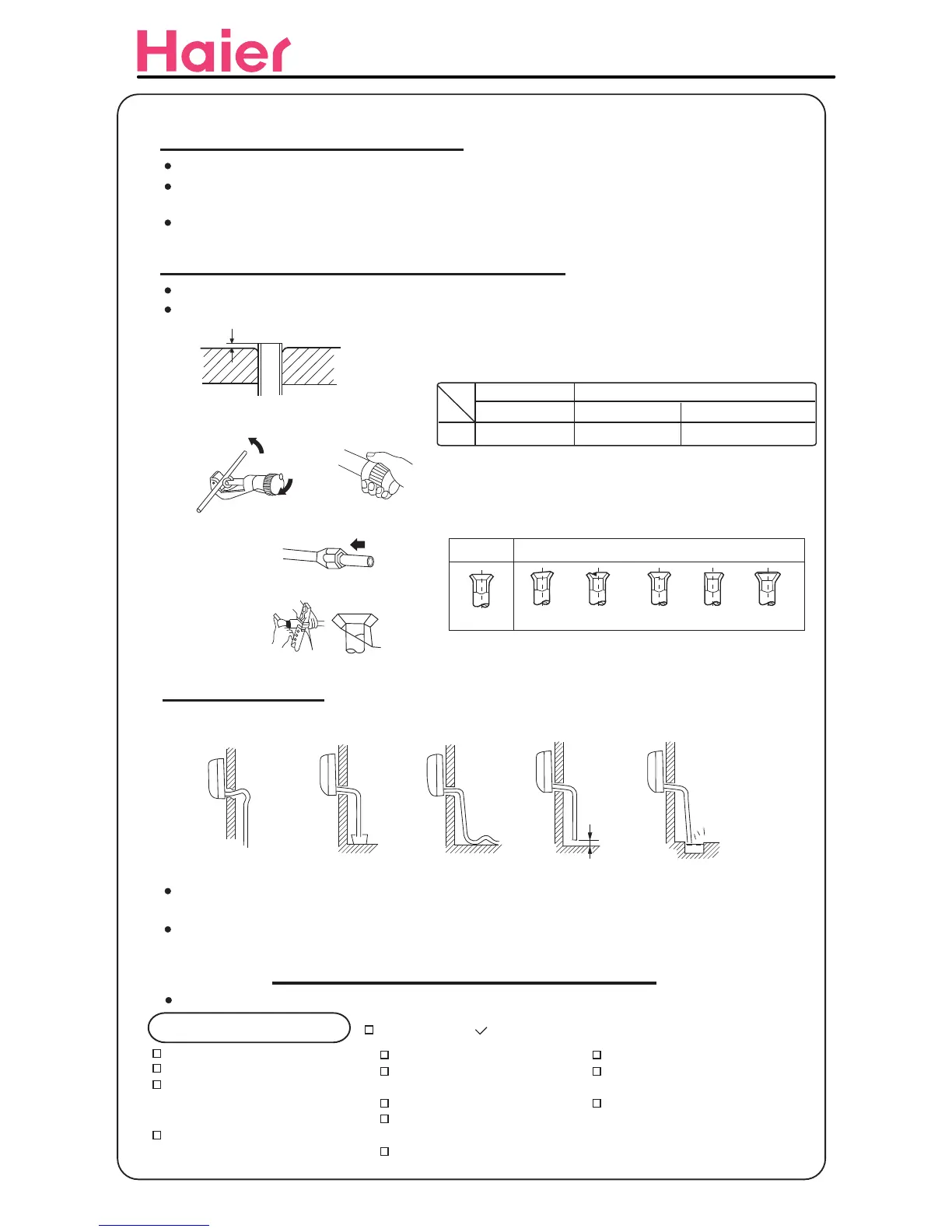 Haier