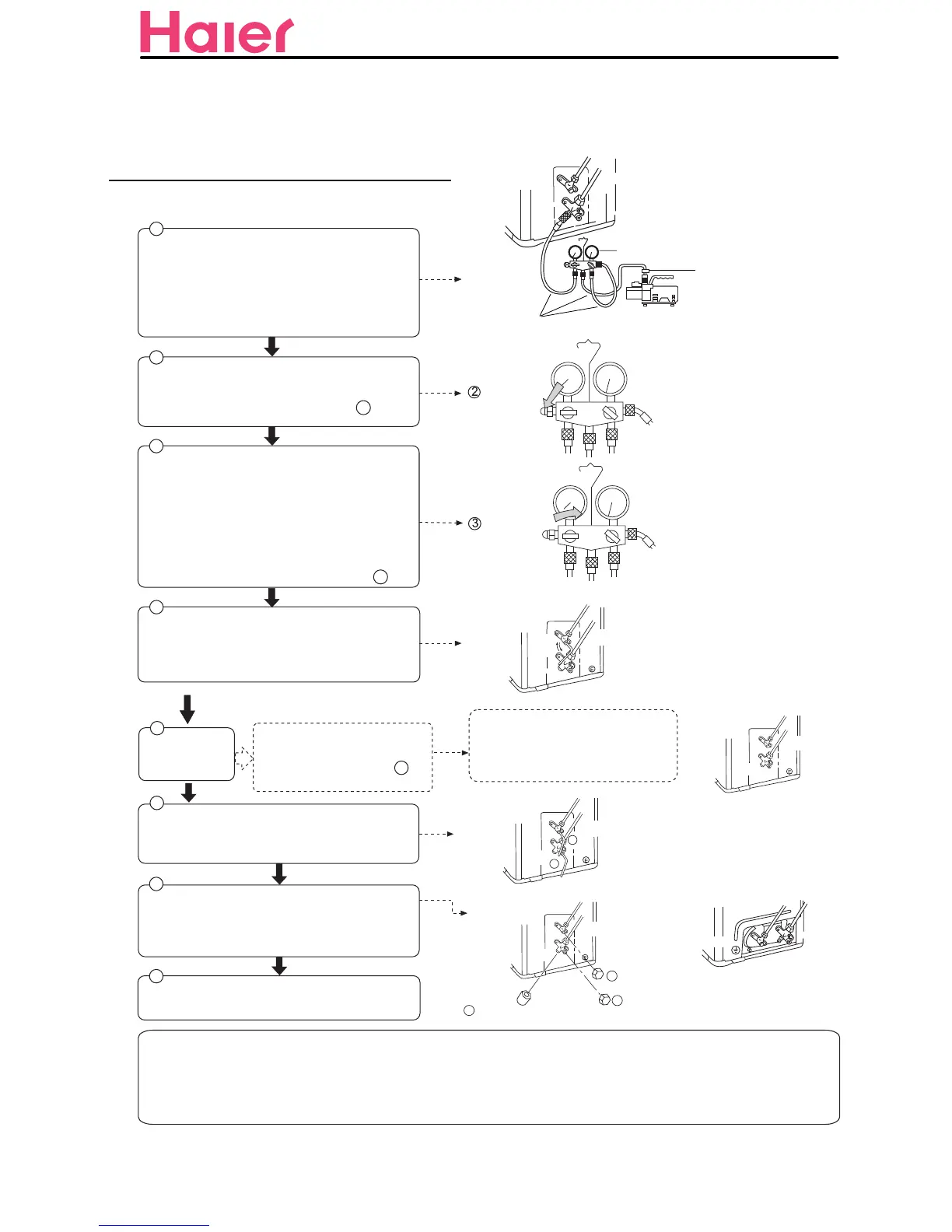 Haier

②

③