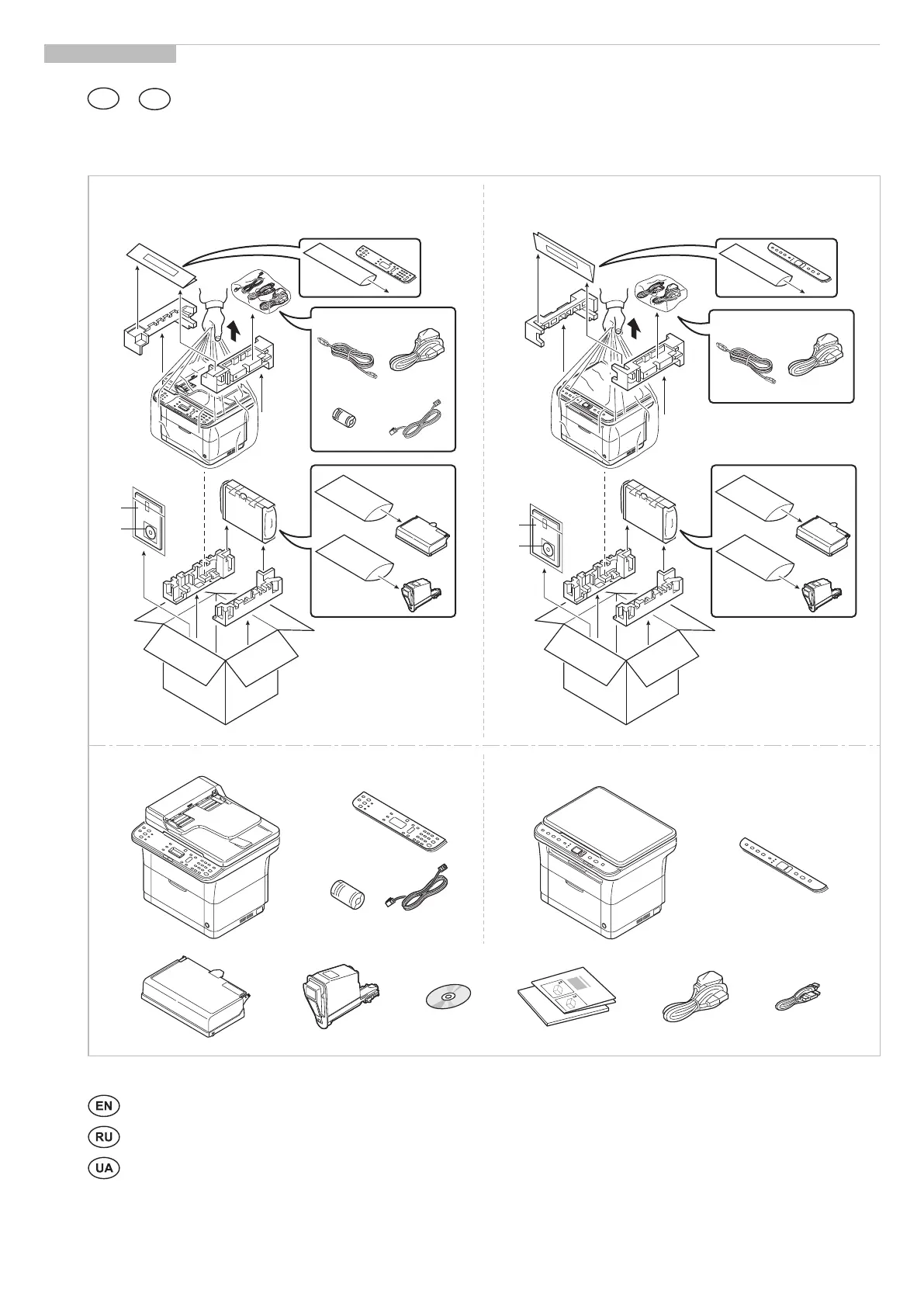 EN

RU

UA