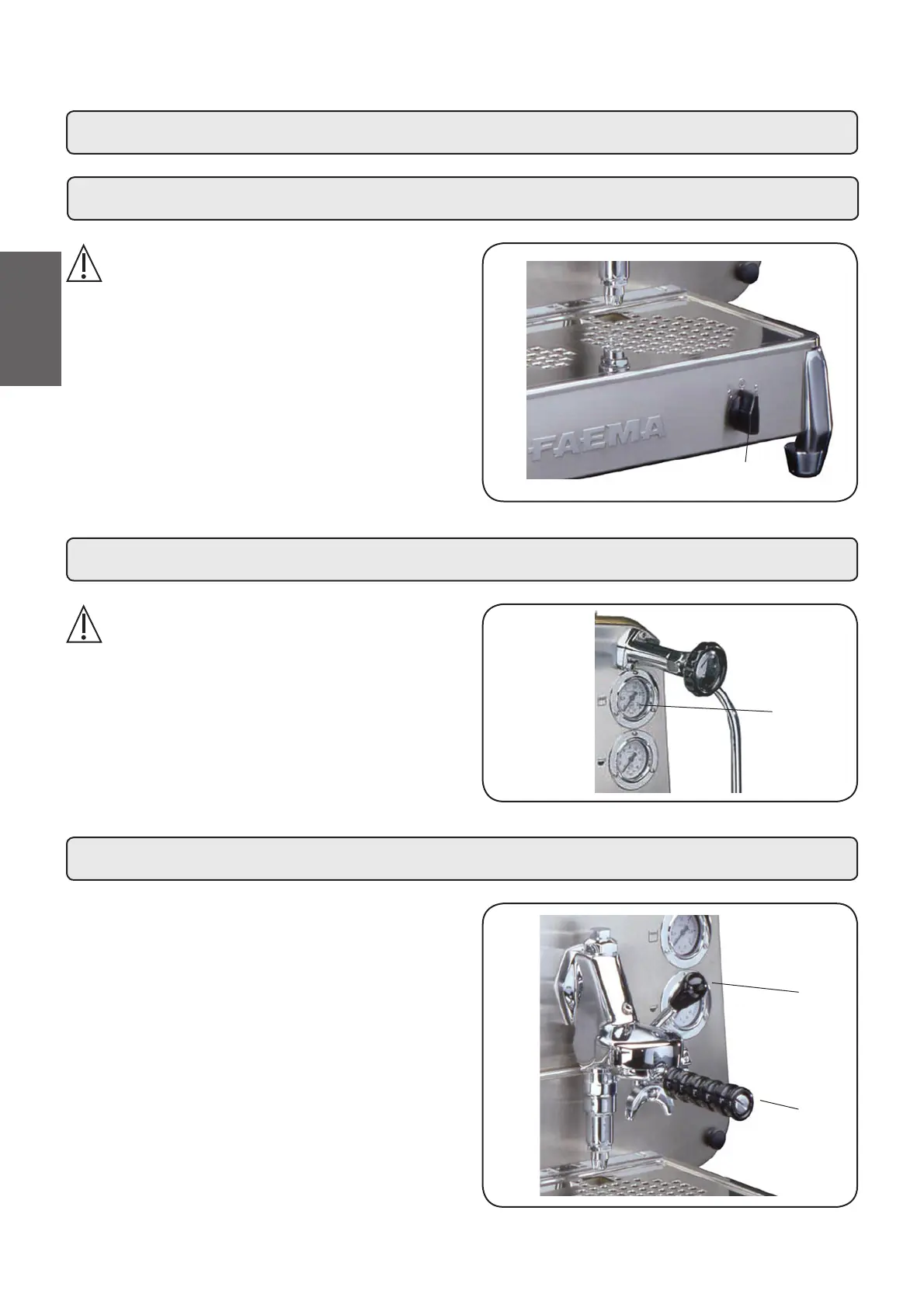 FAEMA