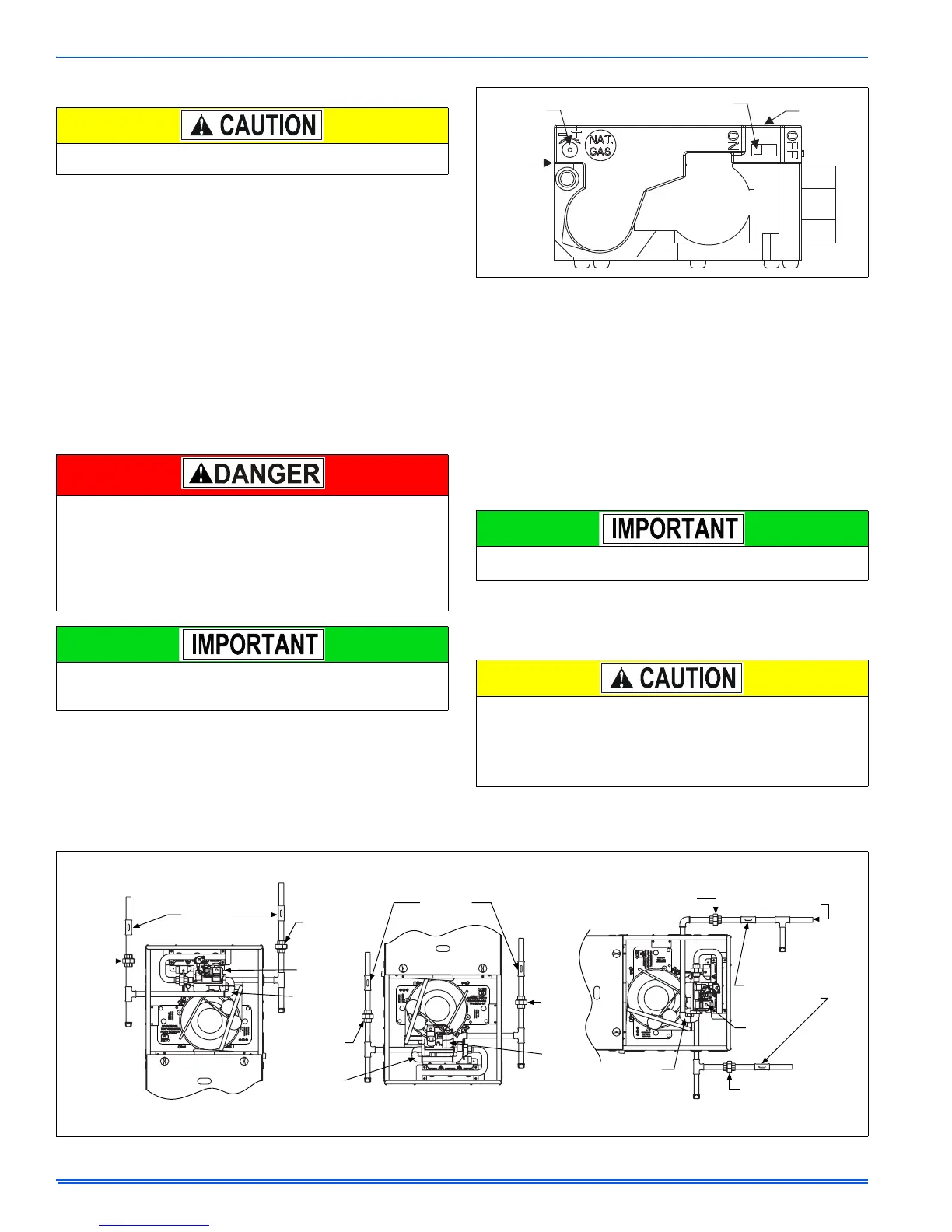 CAUTION

NAT. GAS

ON

OFF

DANGER

IMPORTANT

IMPORTANT

CAUTION