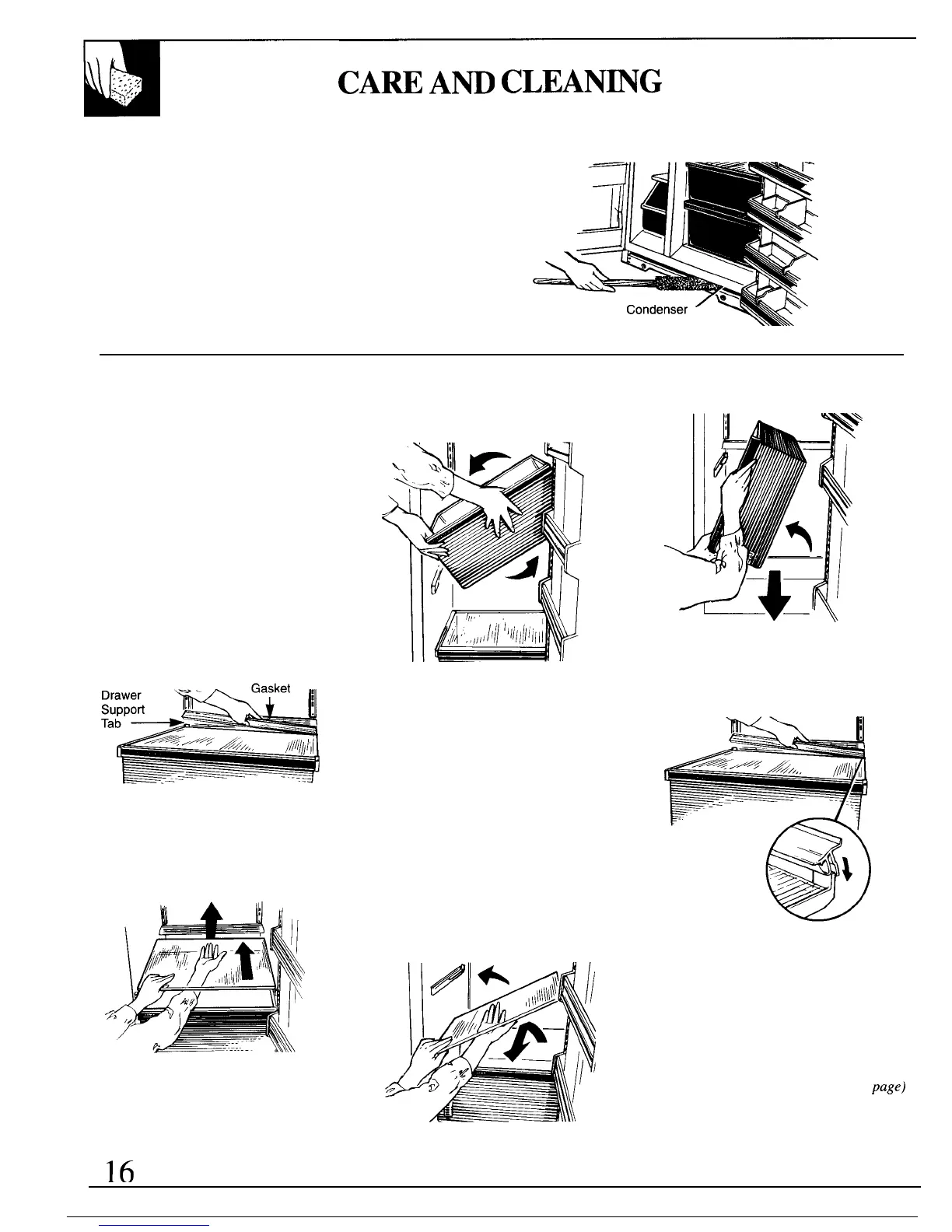 CARE AND CLEANING

Condenser

Drawer Support Tab

Gasket

page)

16