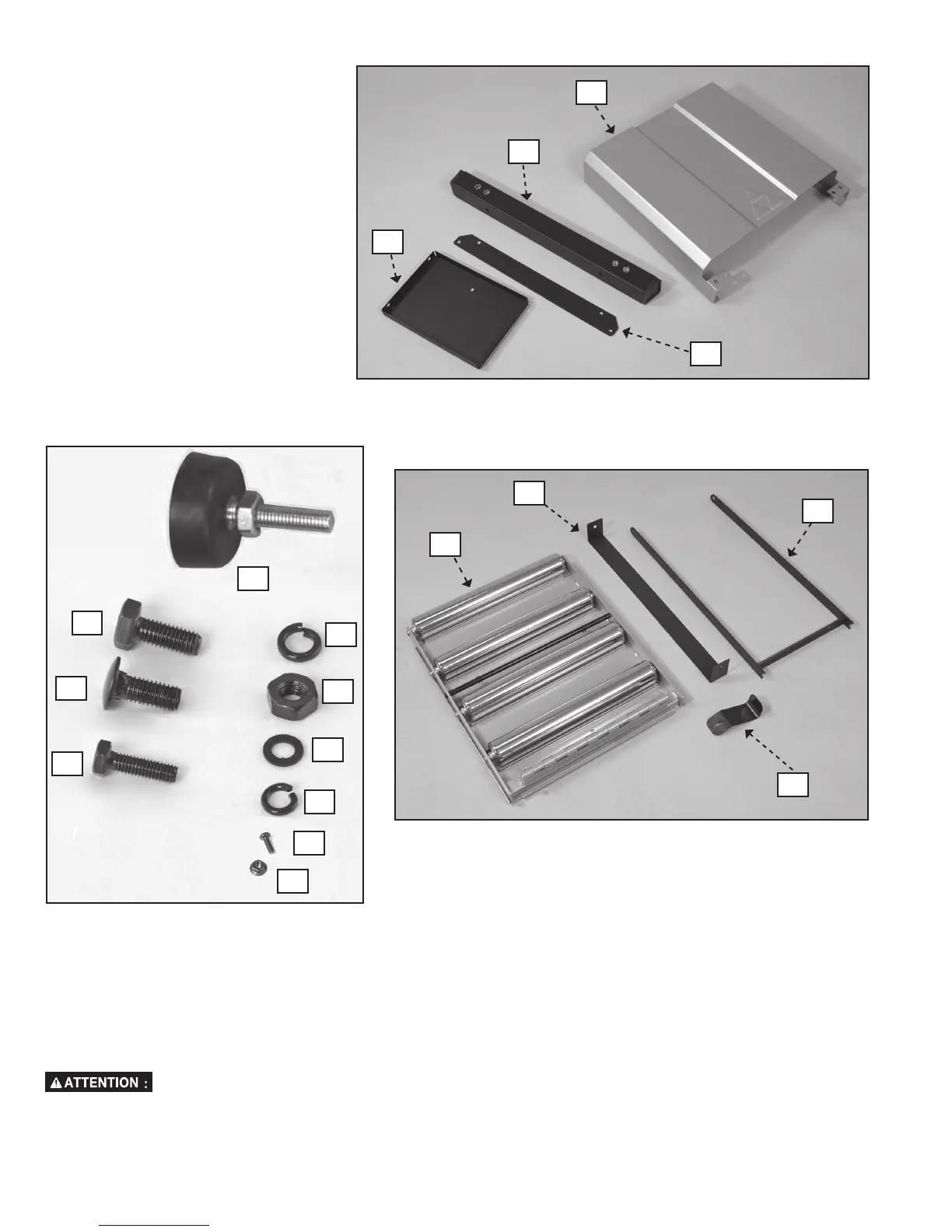 ATTENTION :