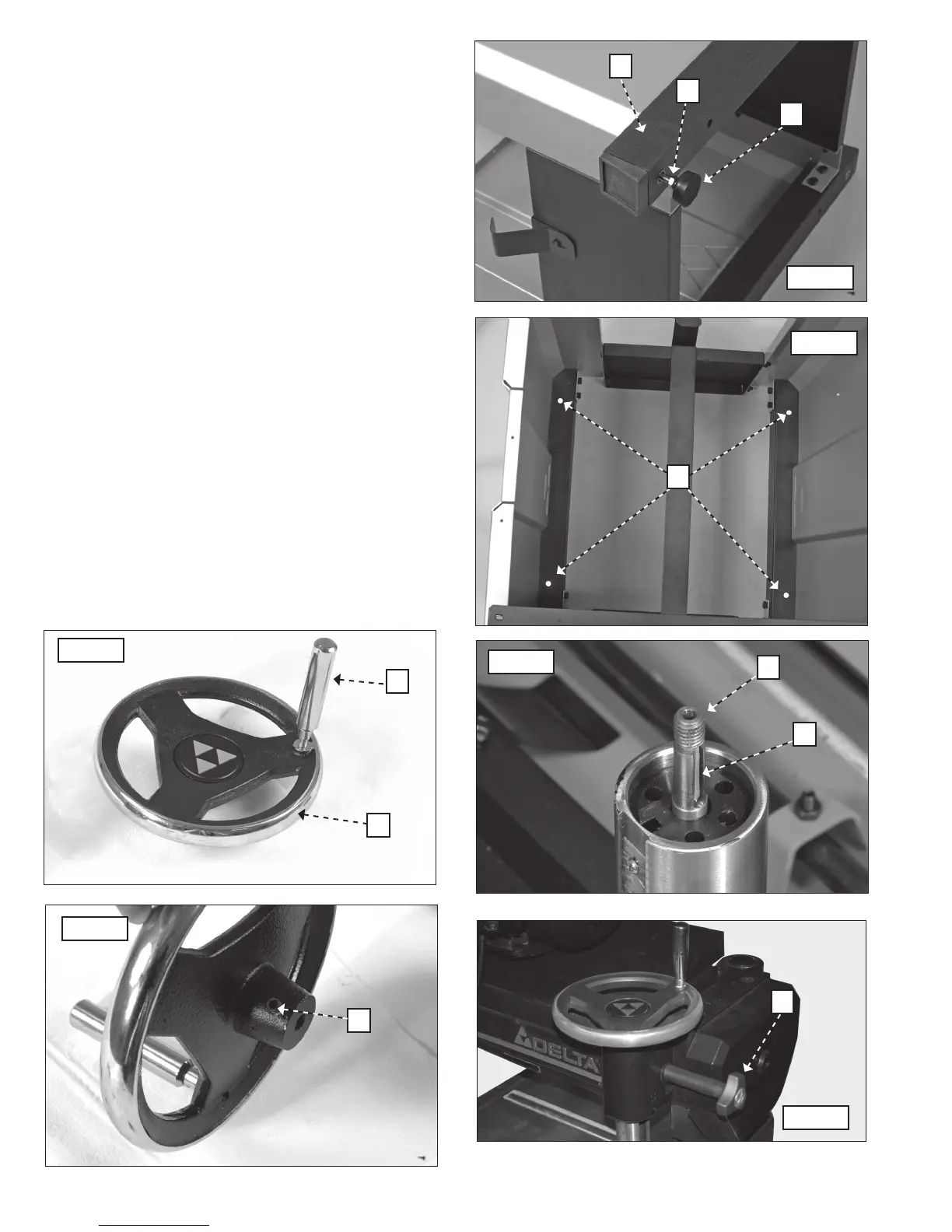 DELTA