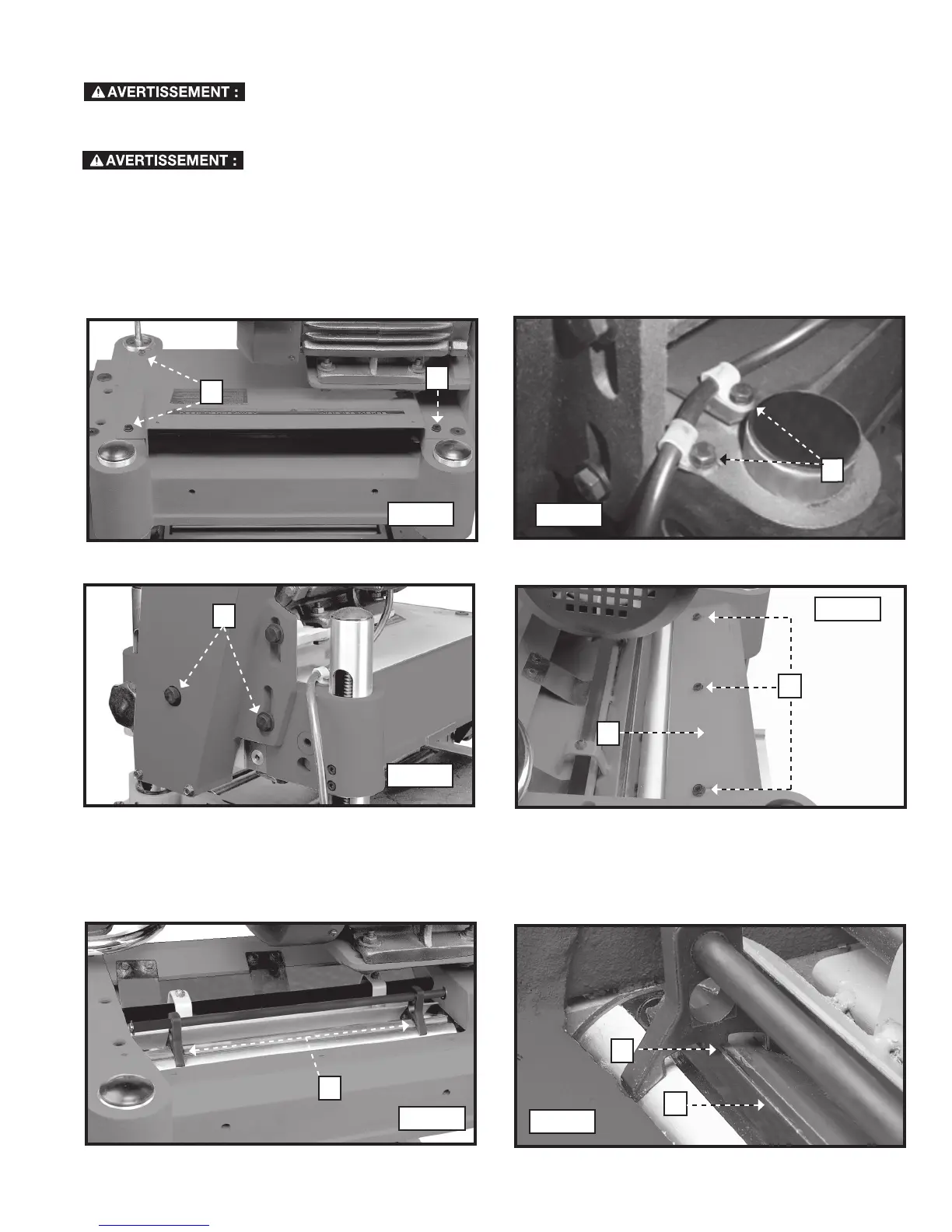 AVERTISSEMENT :

AVERTISSEMENT :