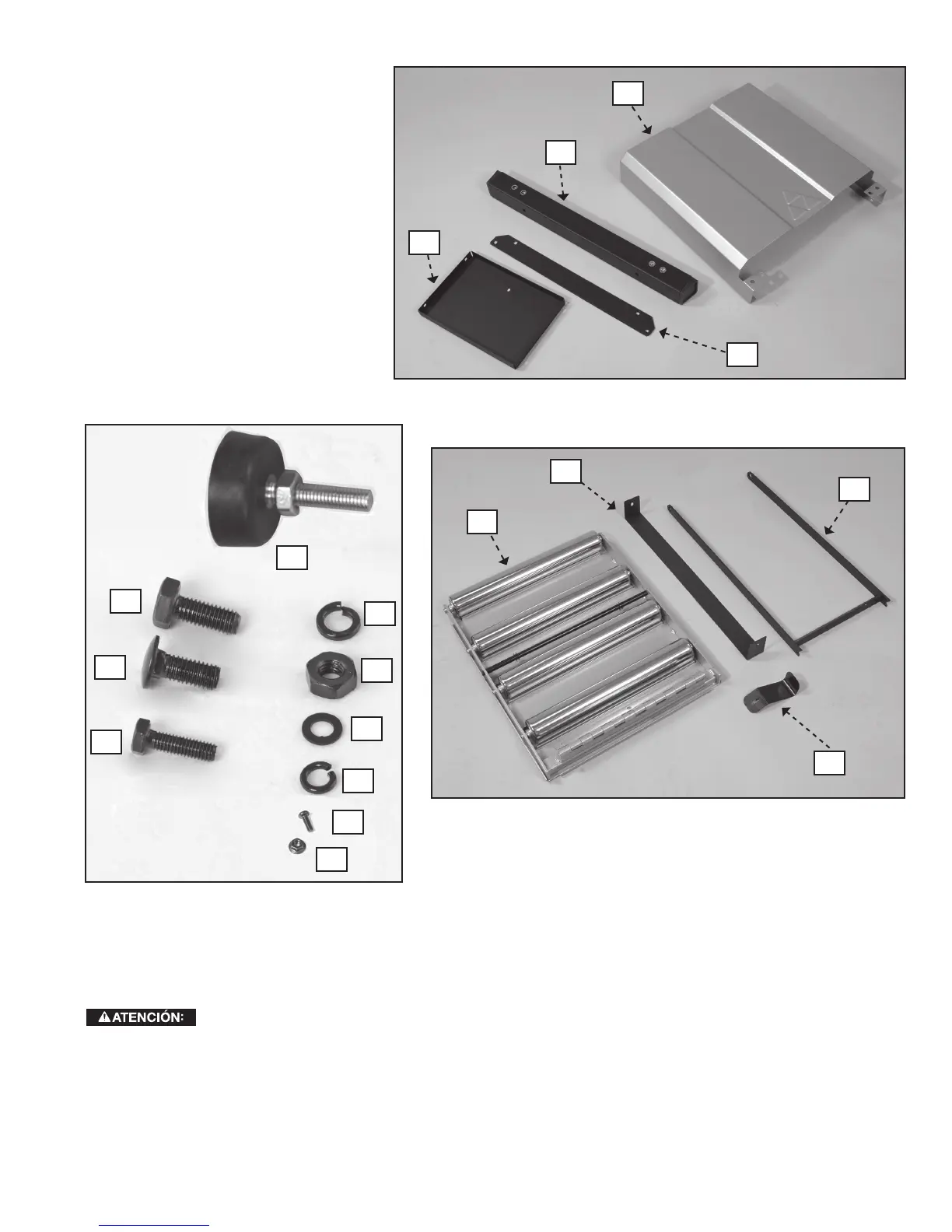 ATENCIÓN: