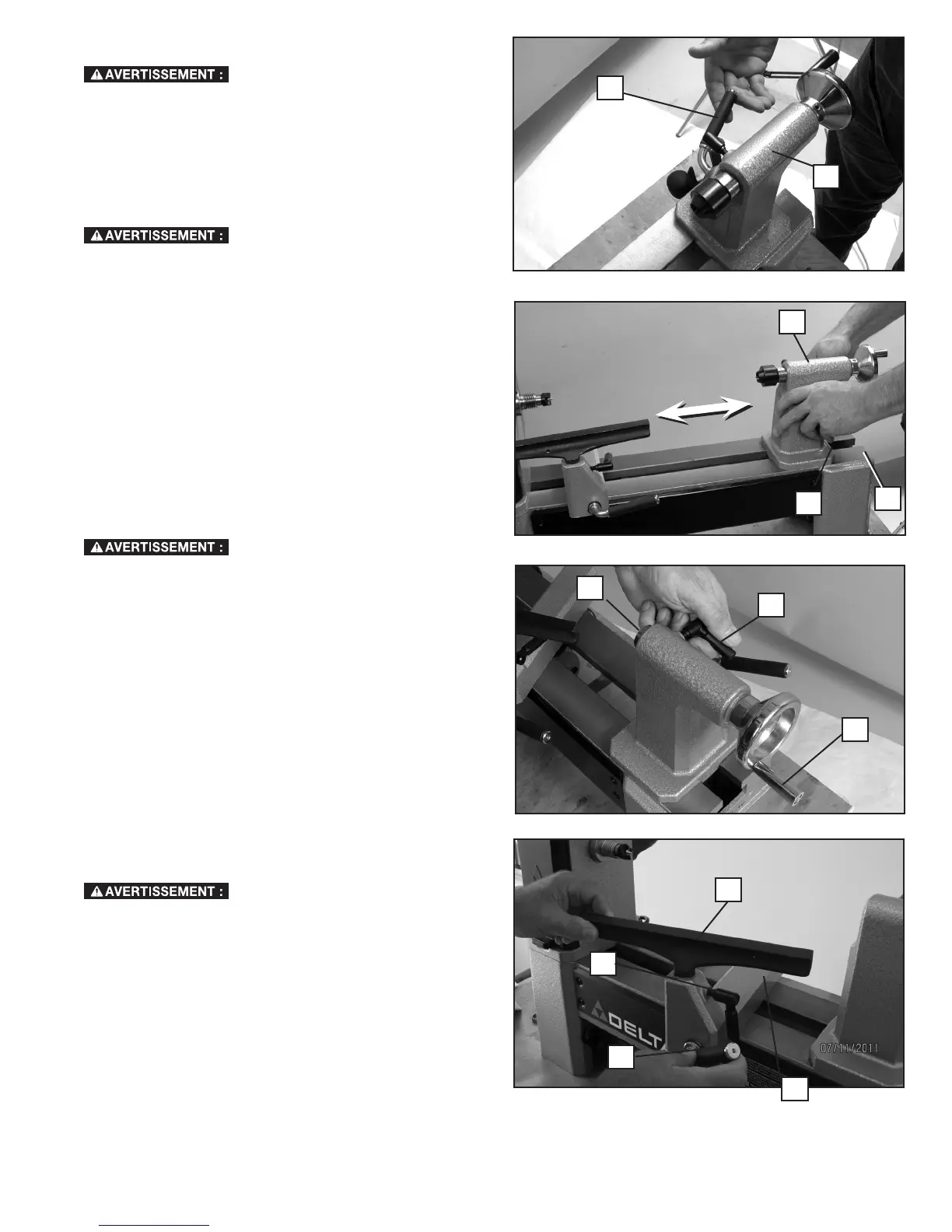 AVERTISSEMENT :

AVERTISSEMENT :

AVERTISSEMENT :

AVERTISSEMENT :

DELT

07/11/2011