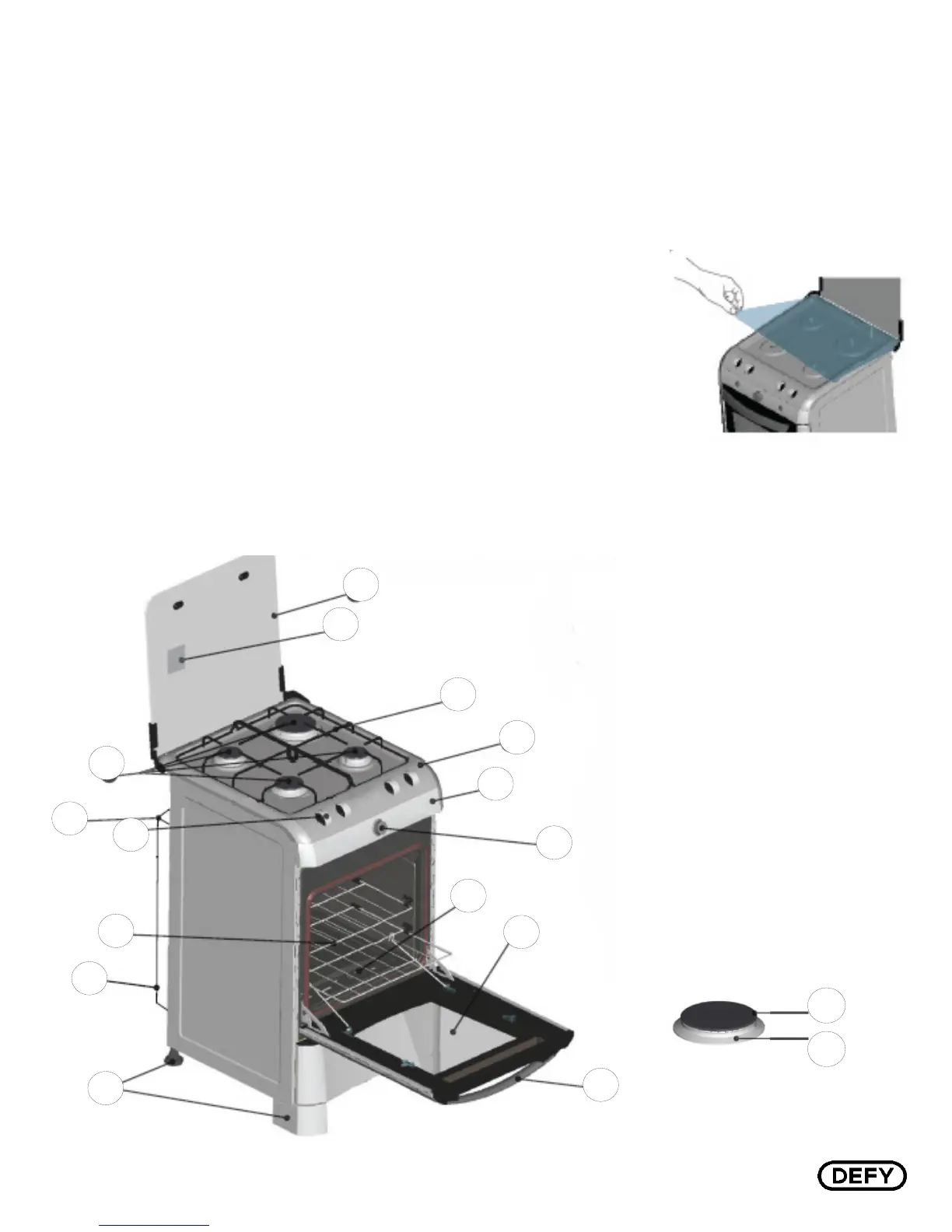 DEFY