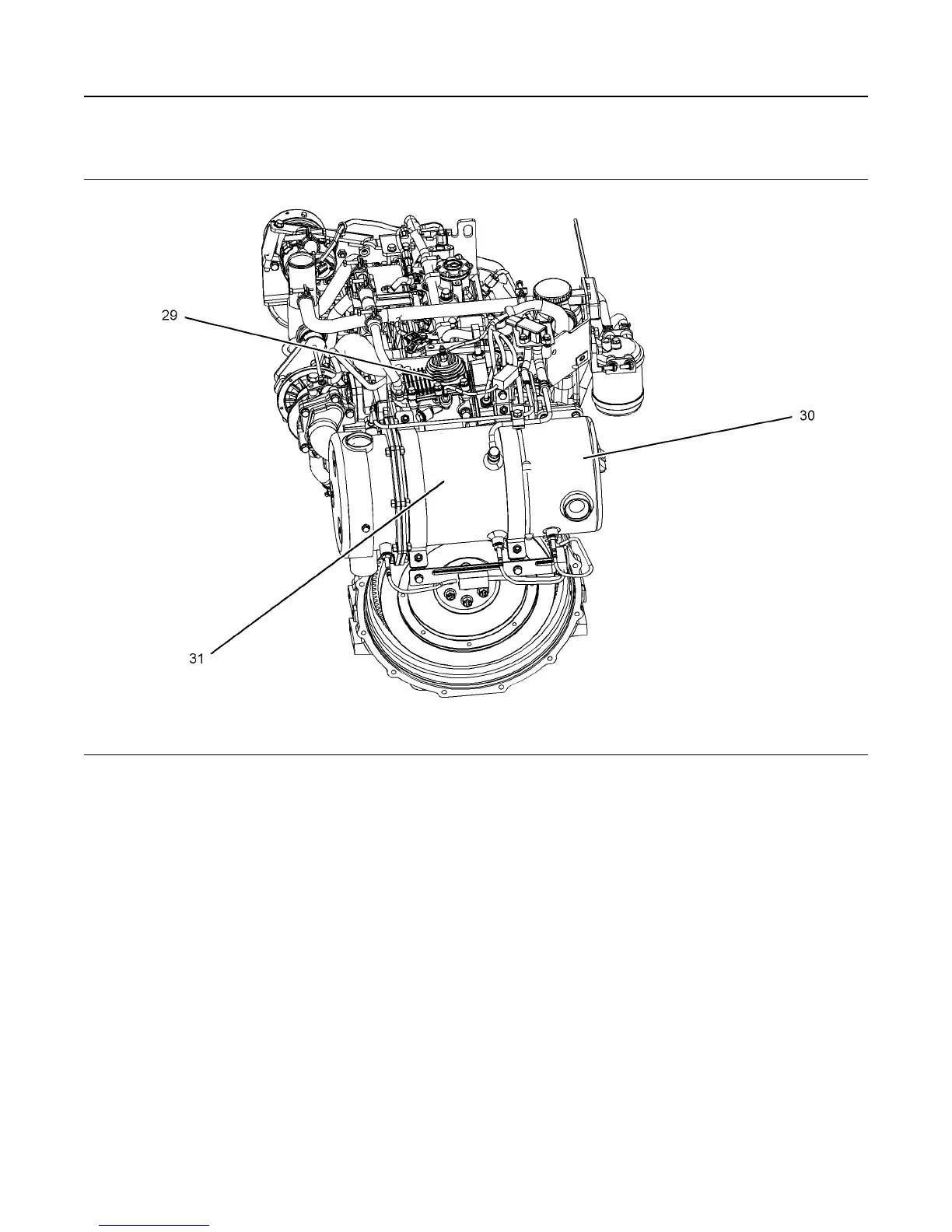 29

30

31