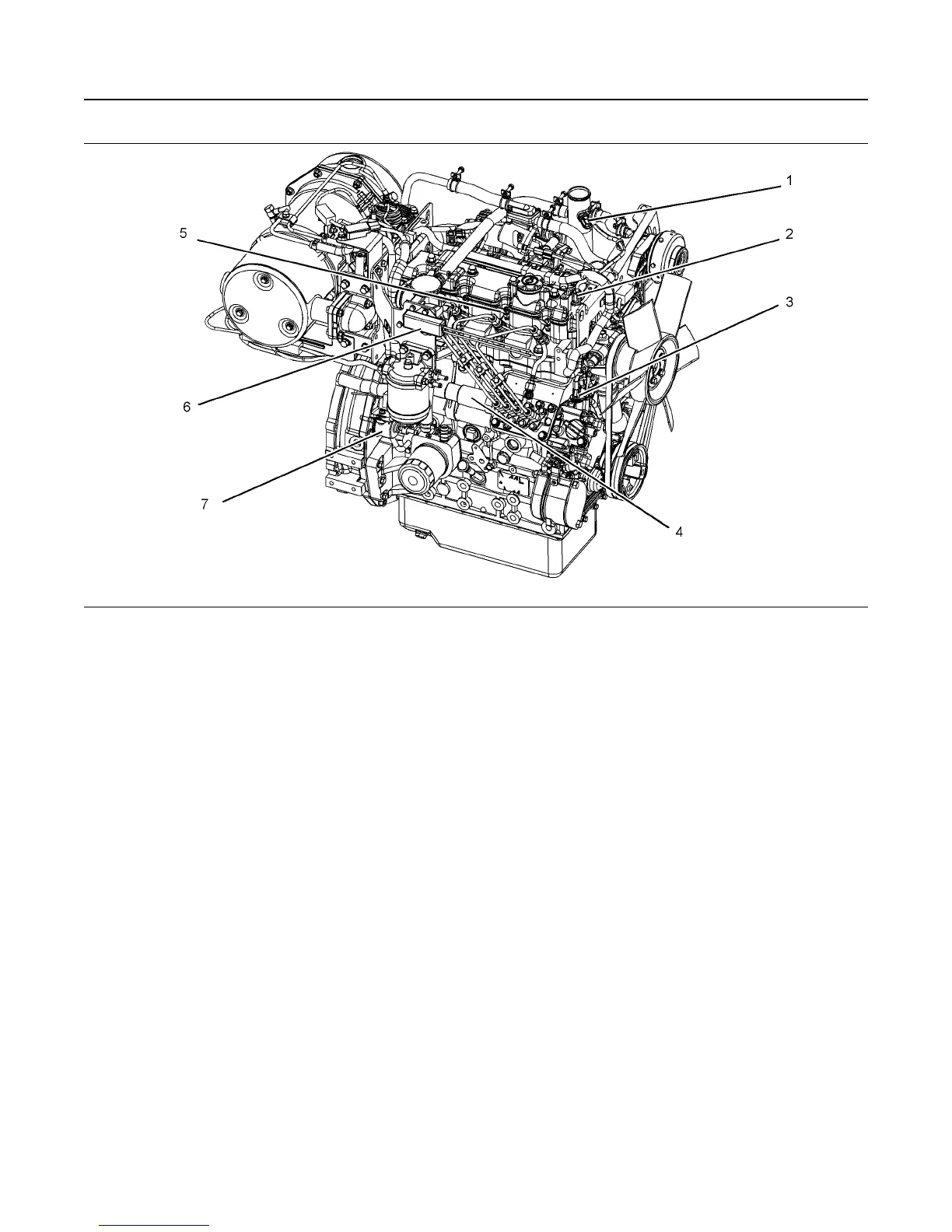 1
5
2
3
6
7
4