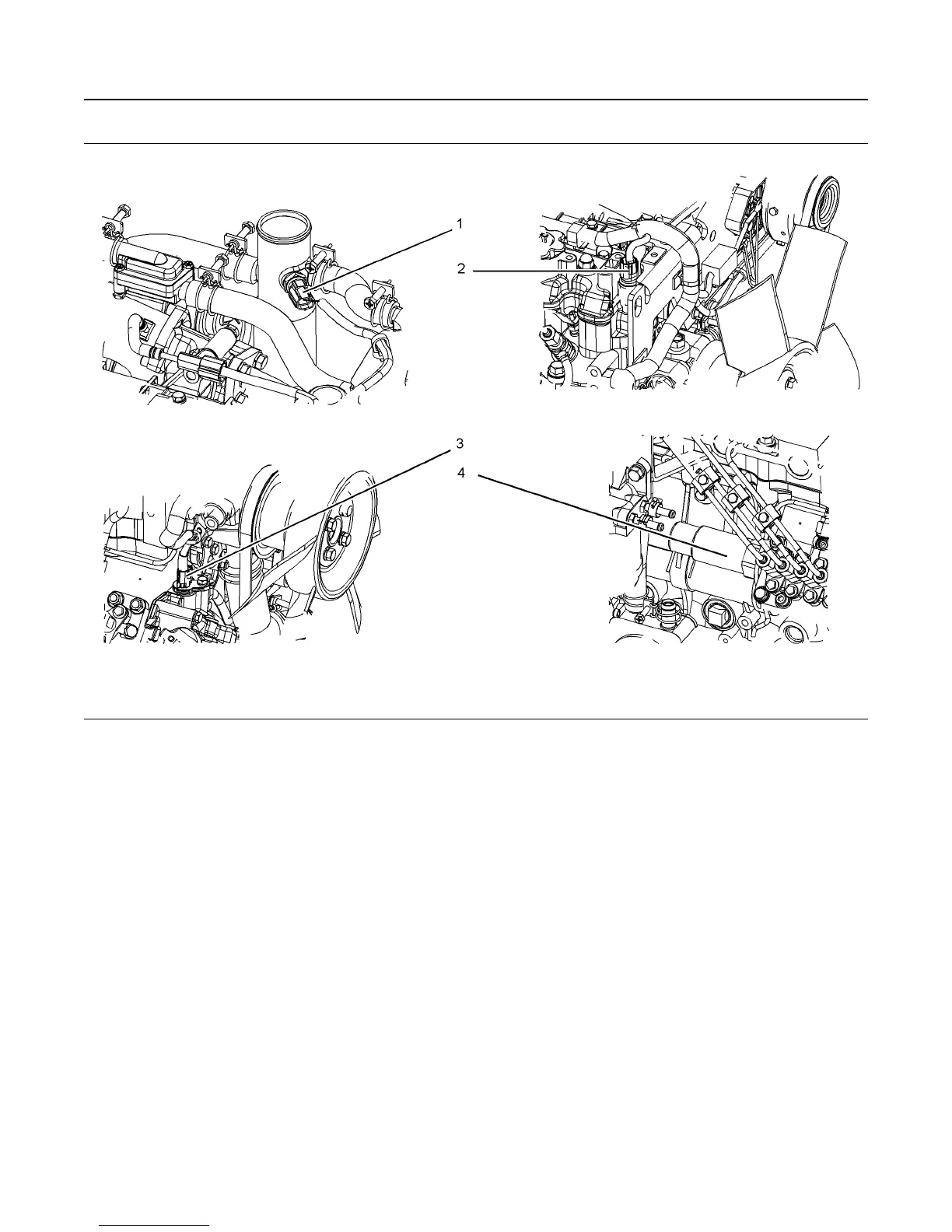 1

2

3

4