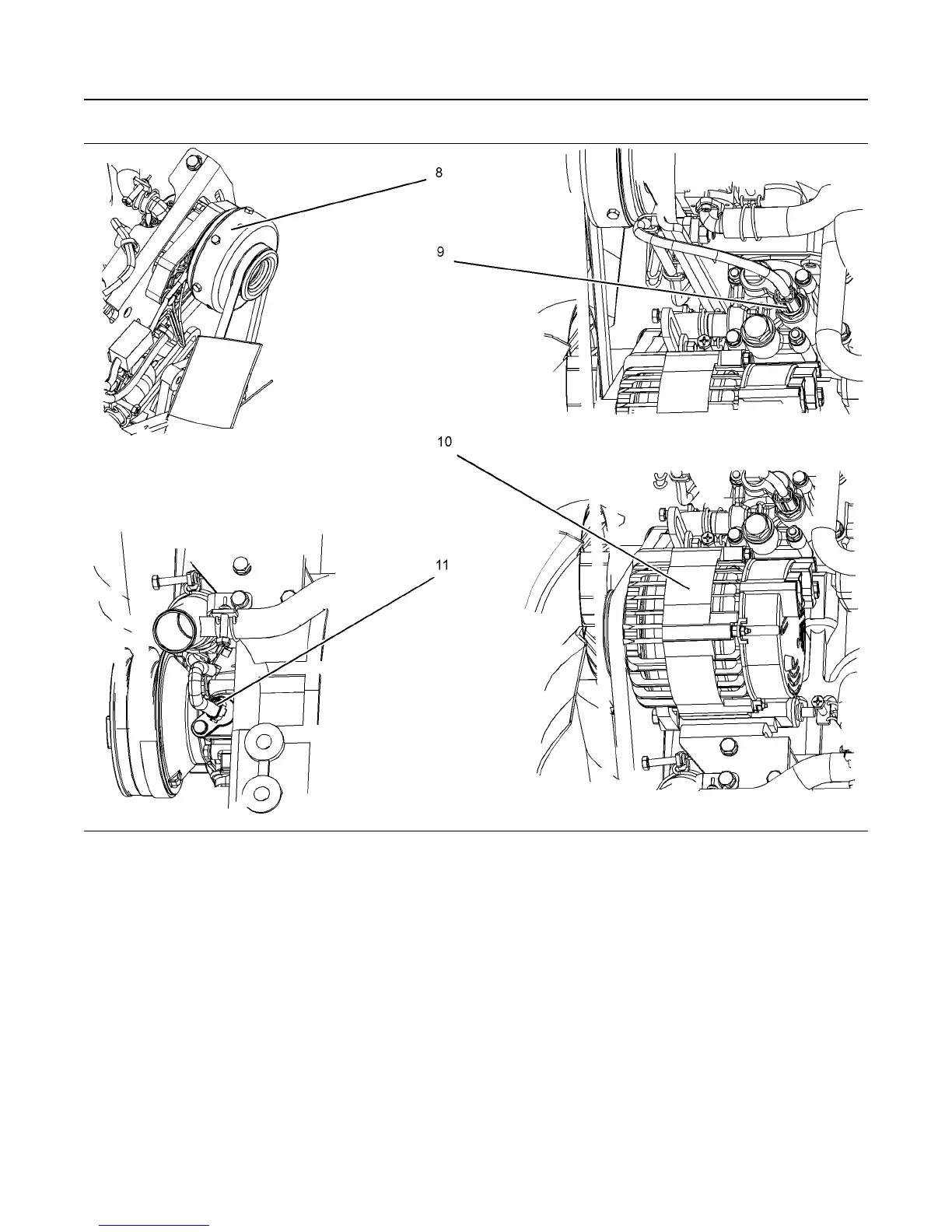 8

9

10

11