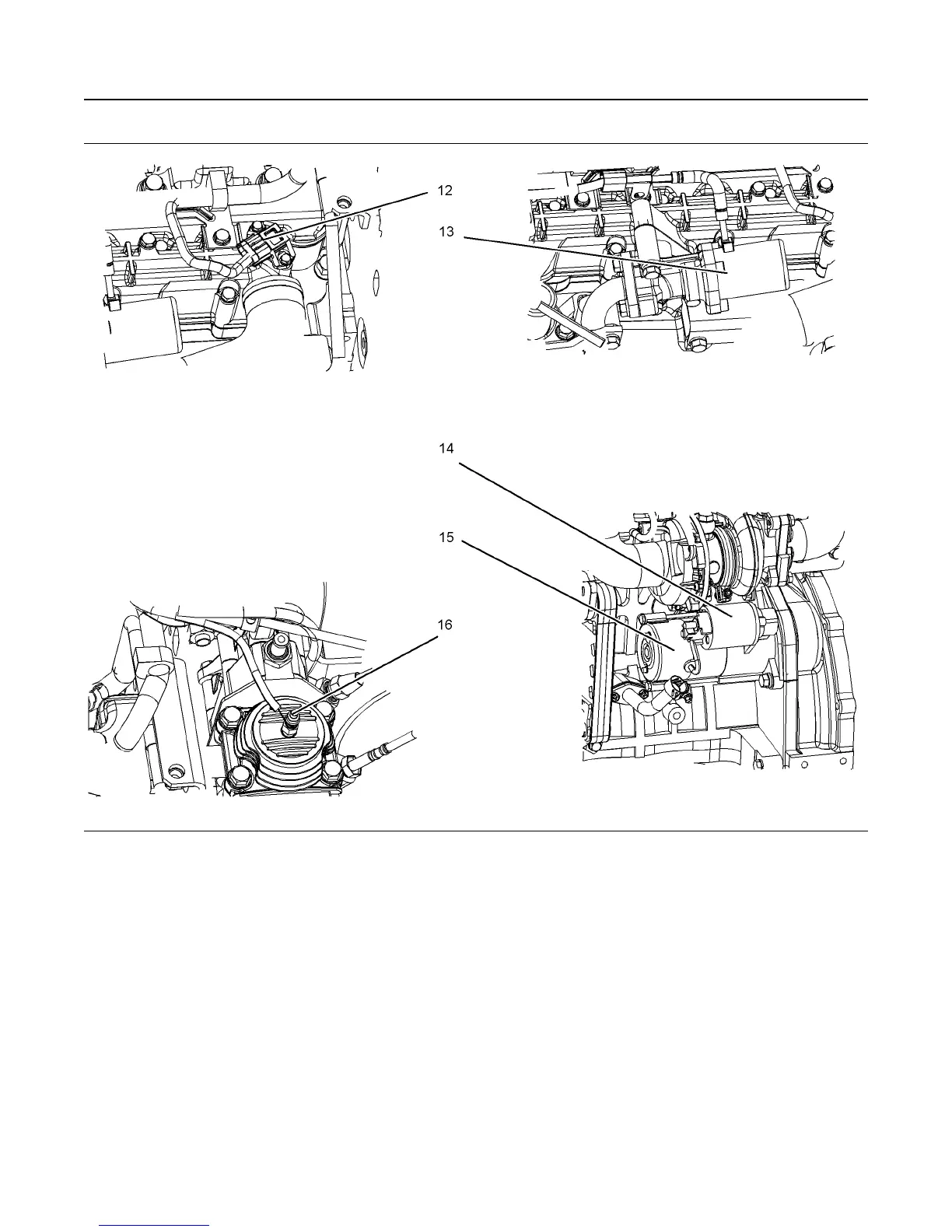 12

13

14

15

16