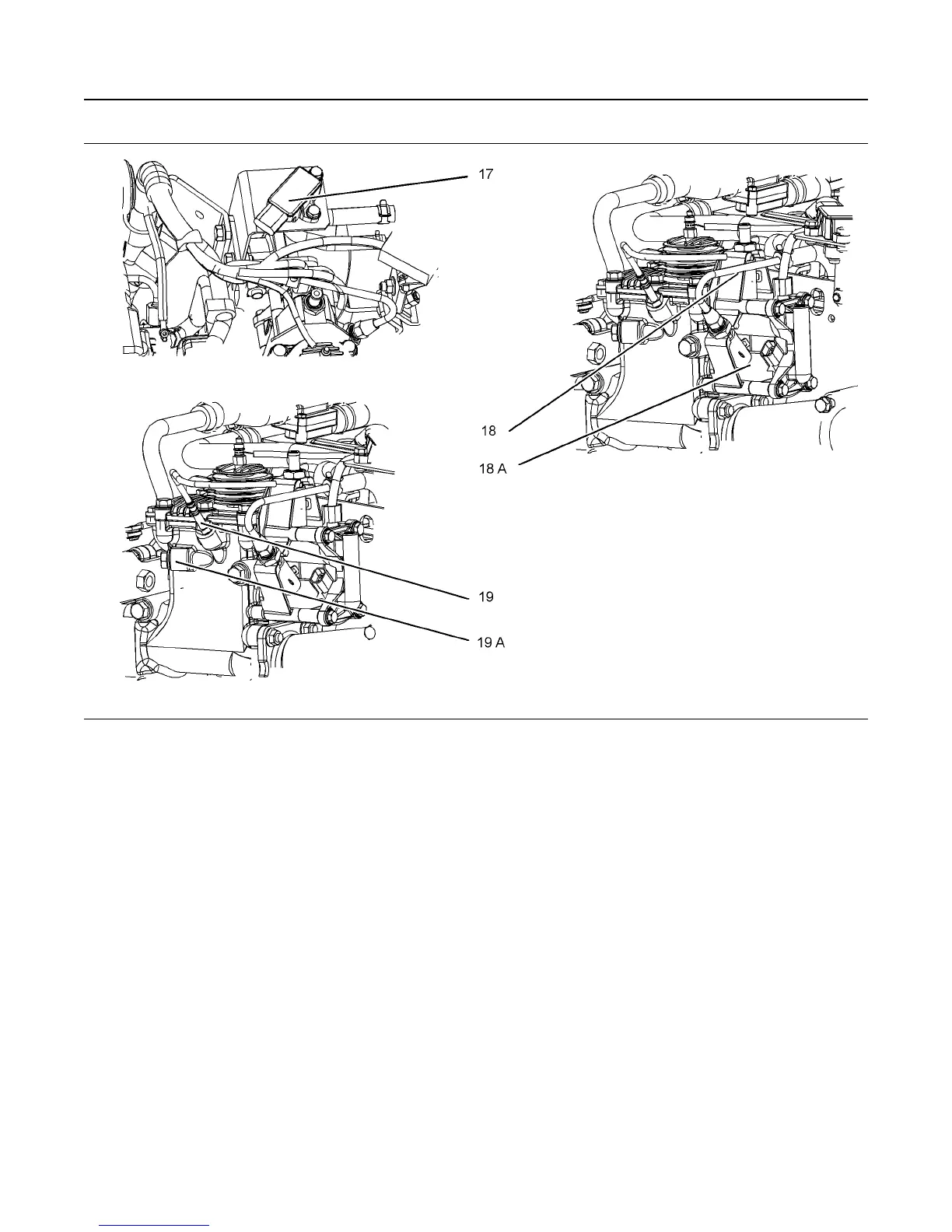 17

18

18 A

19

19 A