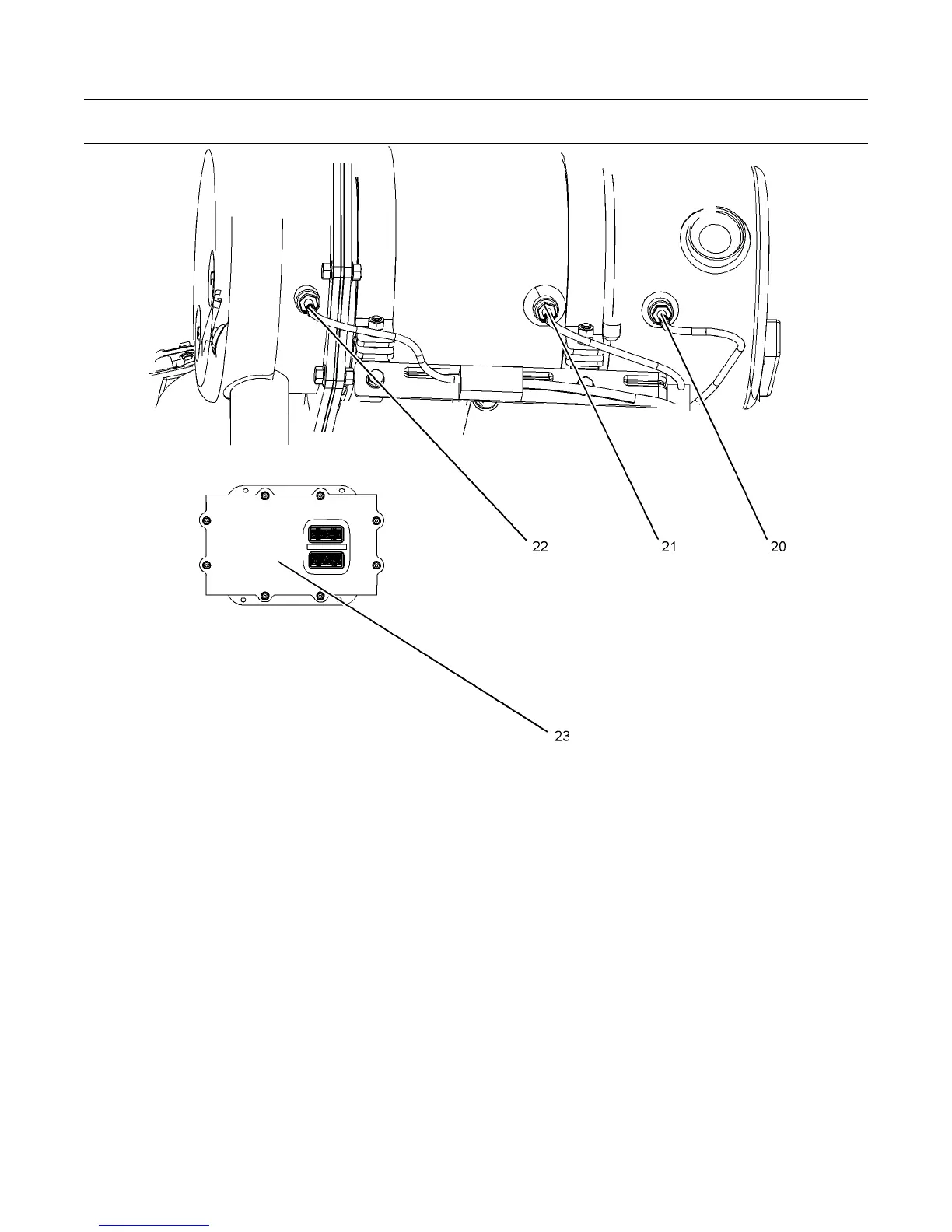 22

21

20

23