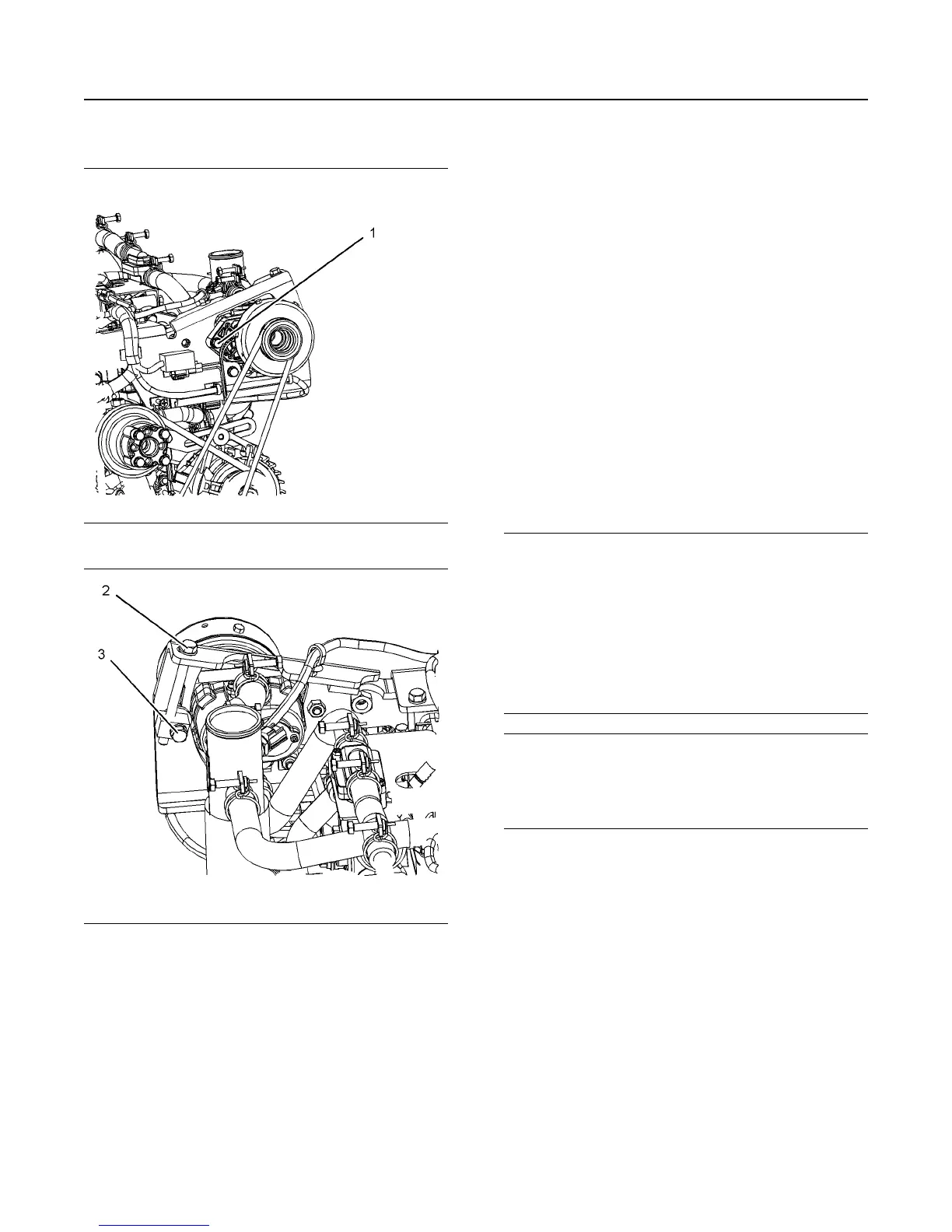 1

2

3