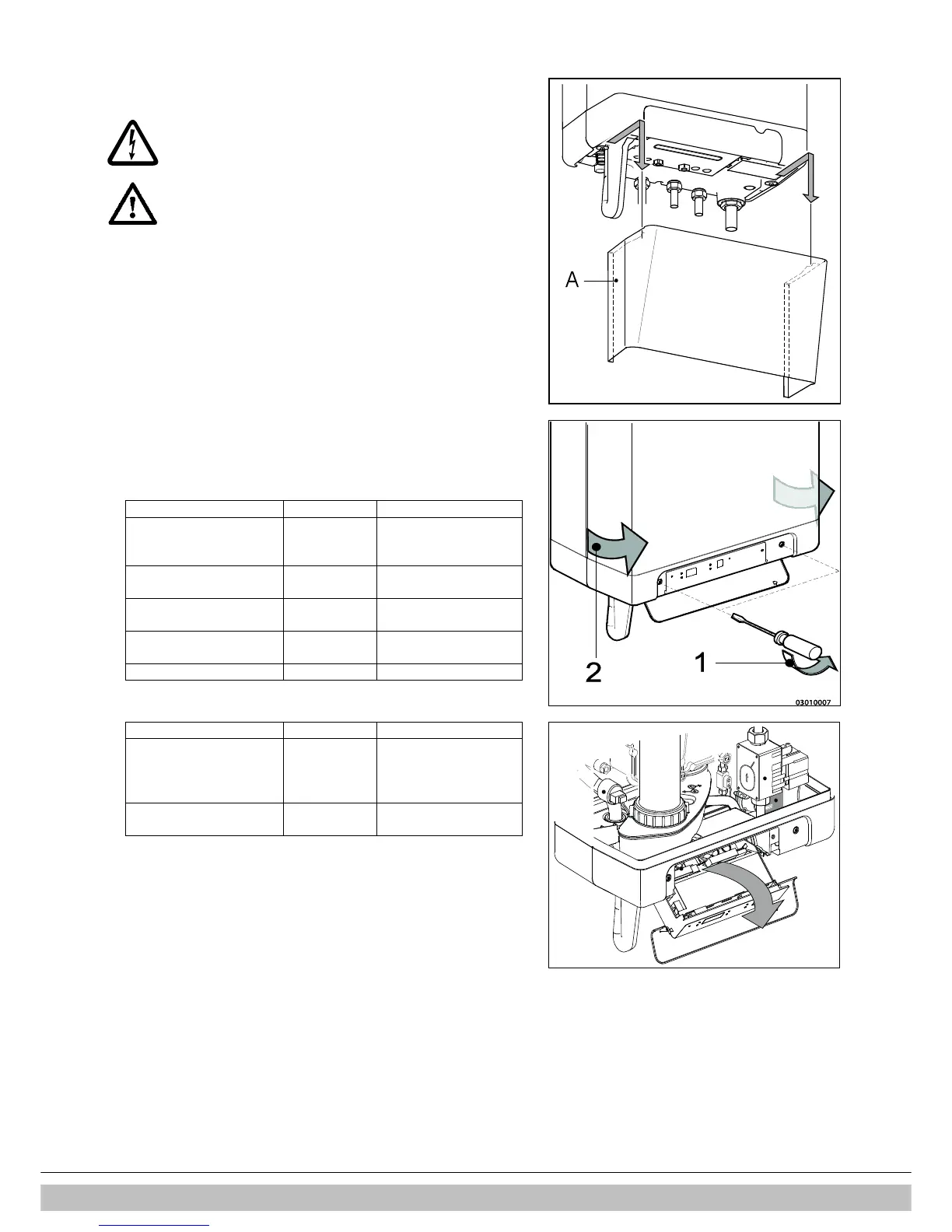 A

2

1

03010007