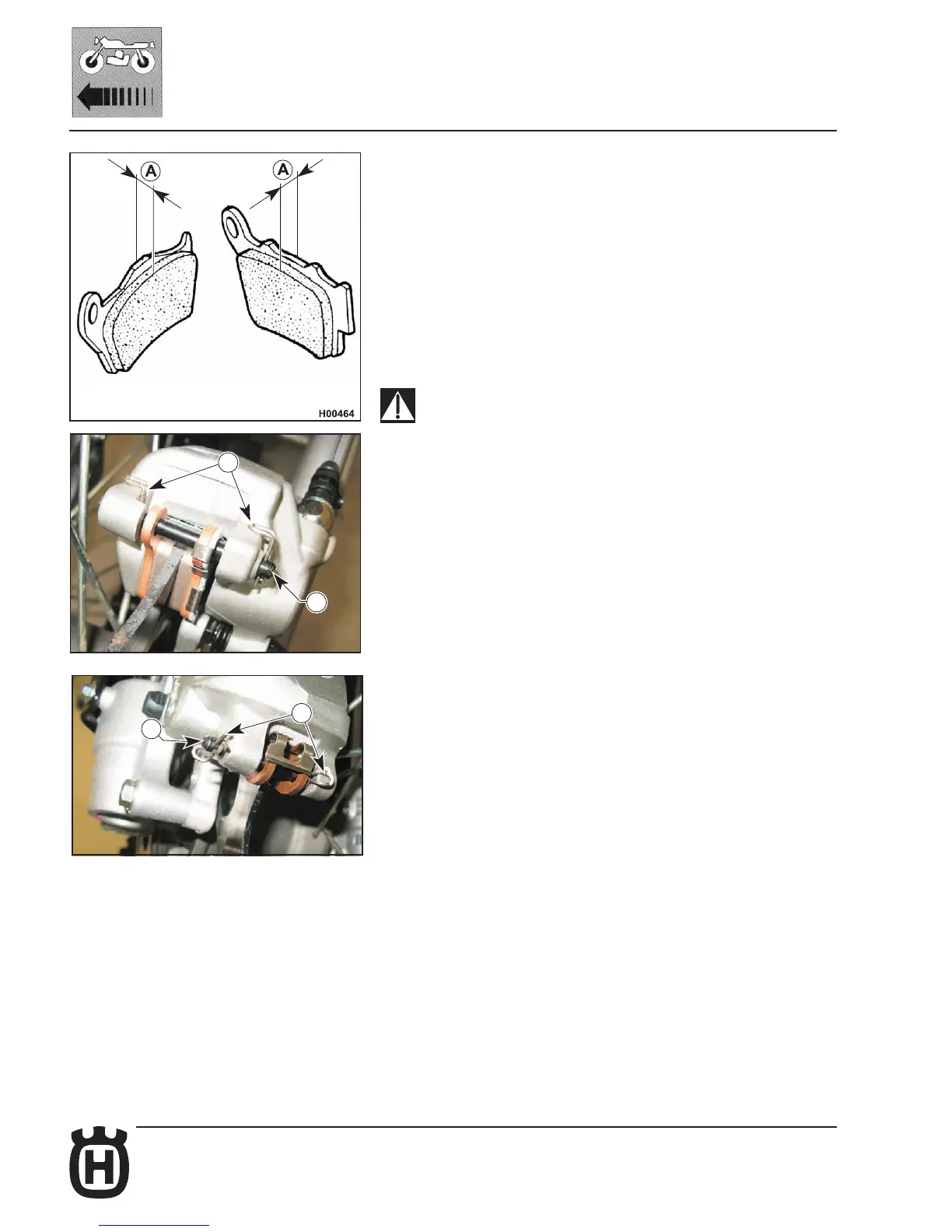 A

A

H00464