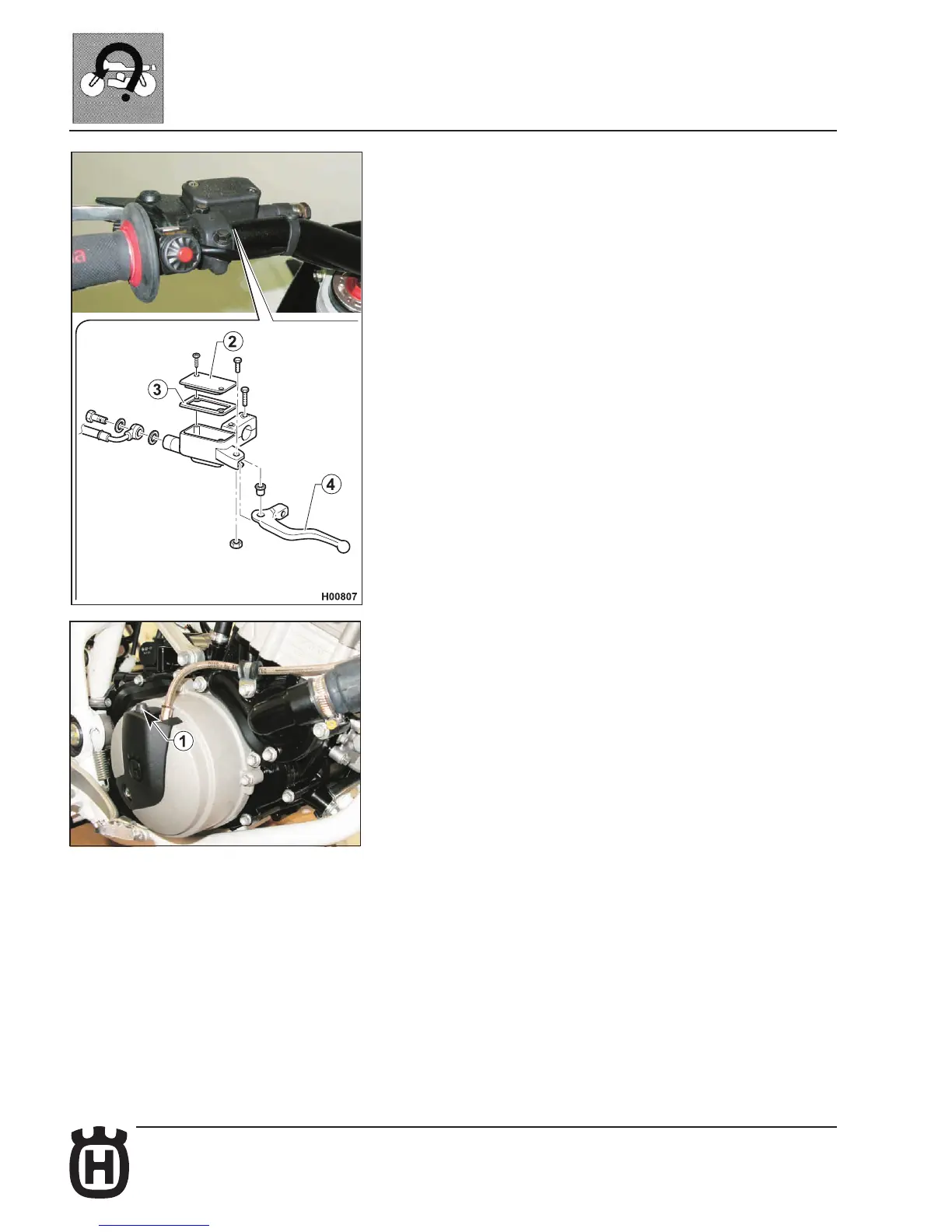 2

3

4

H00807

1