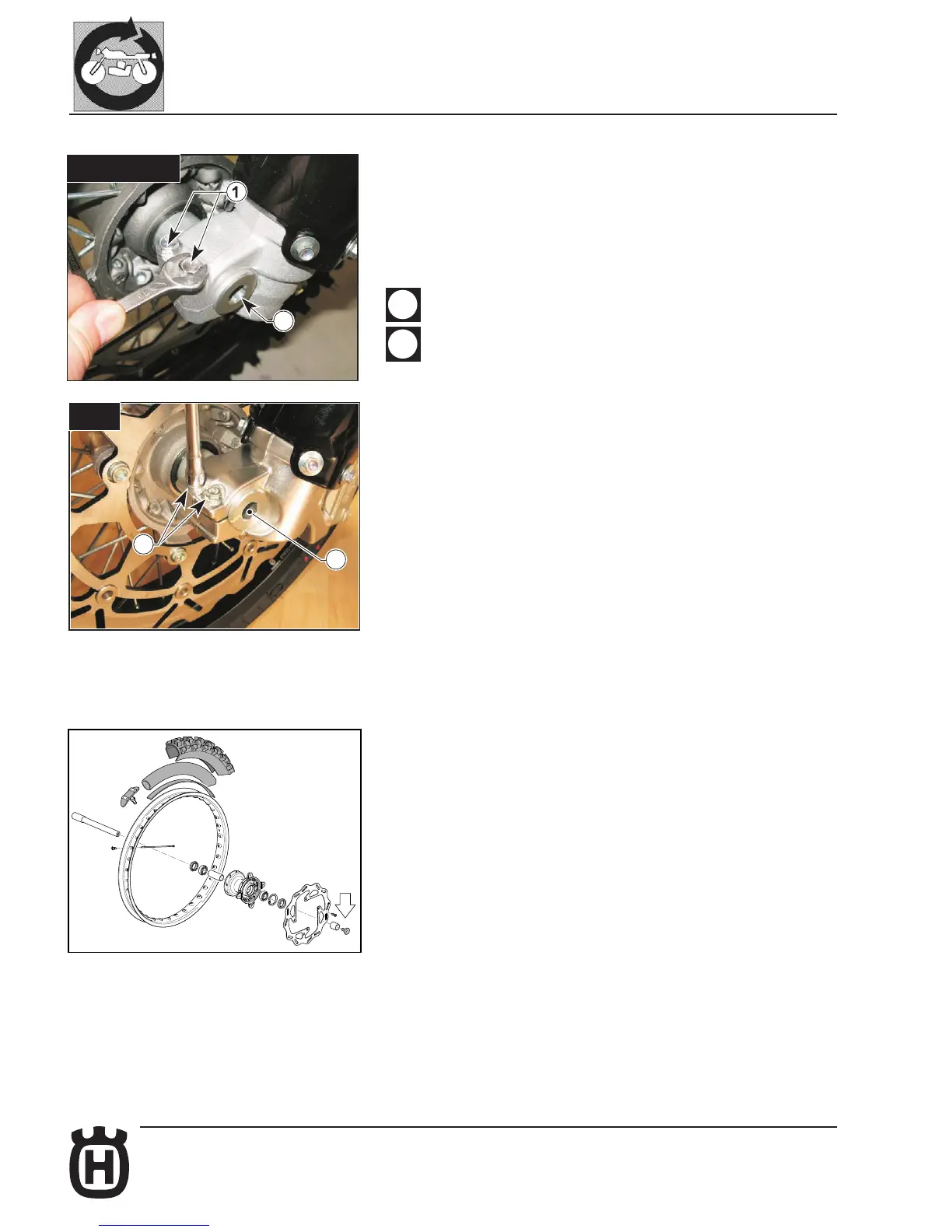 1