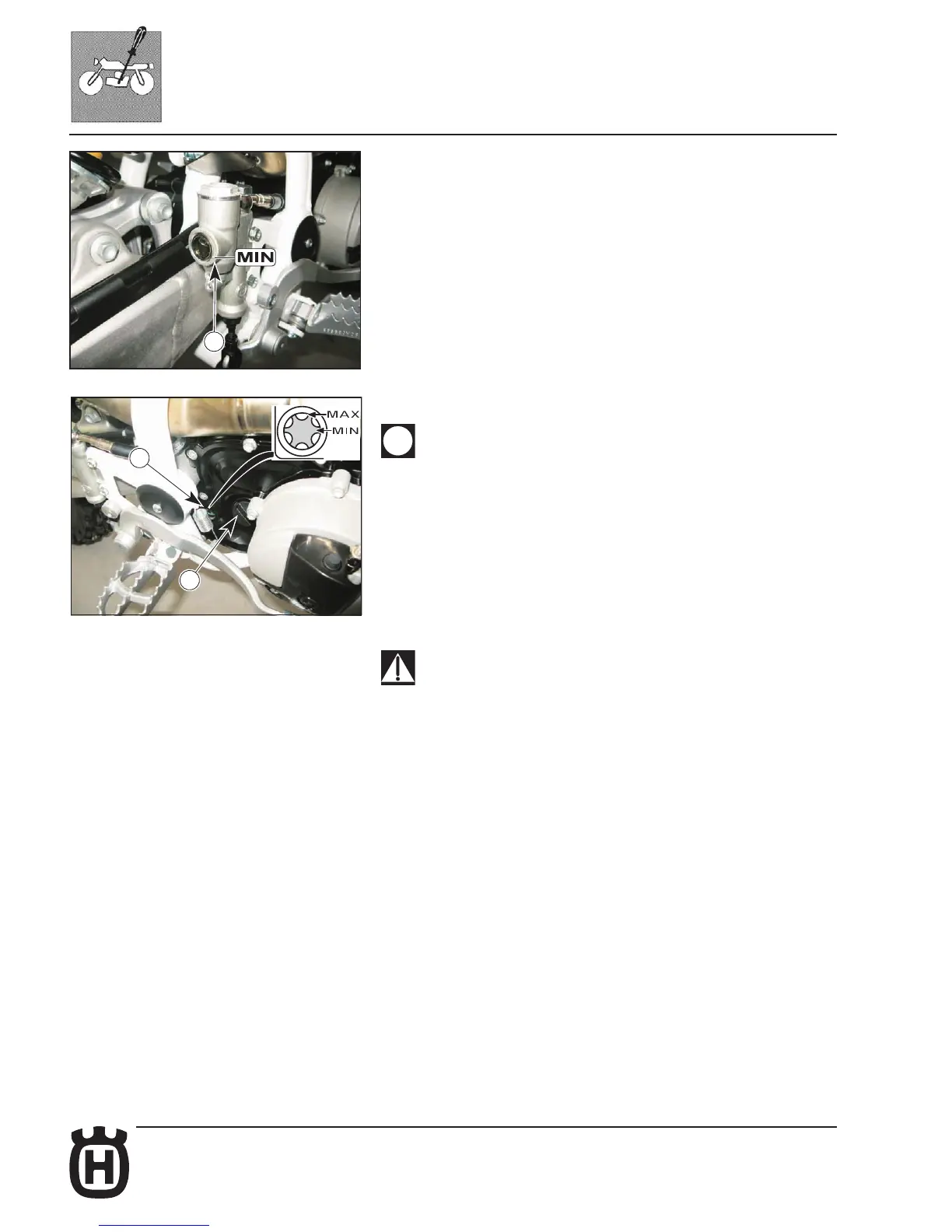 MIN

MAX
MIN