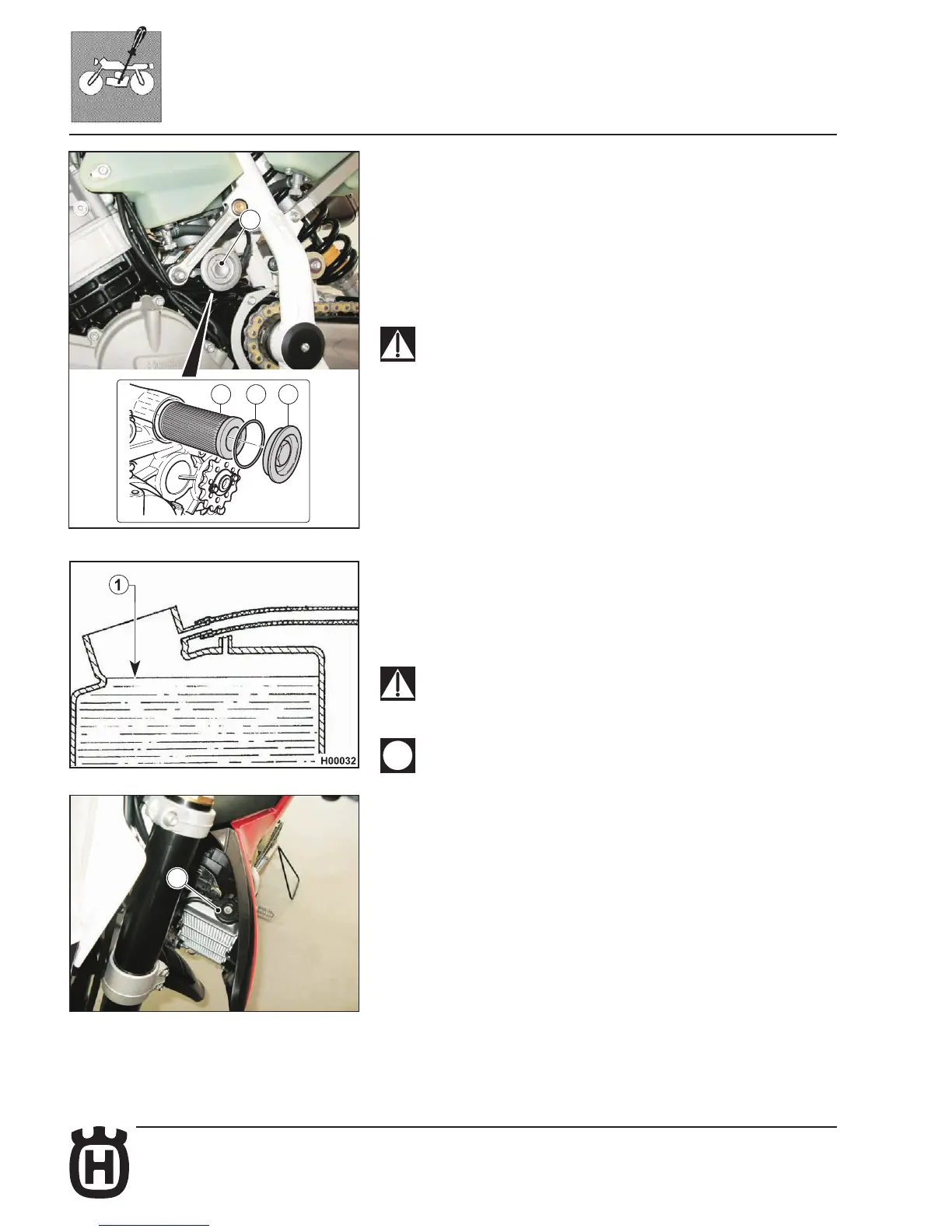 1

H00032