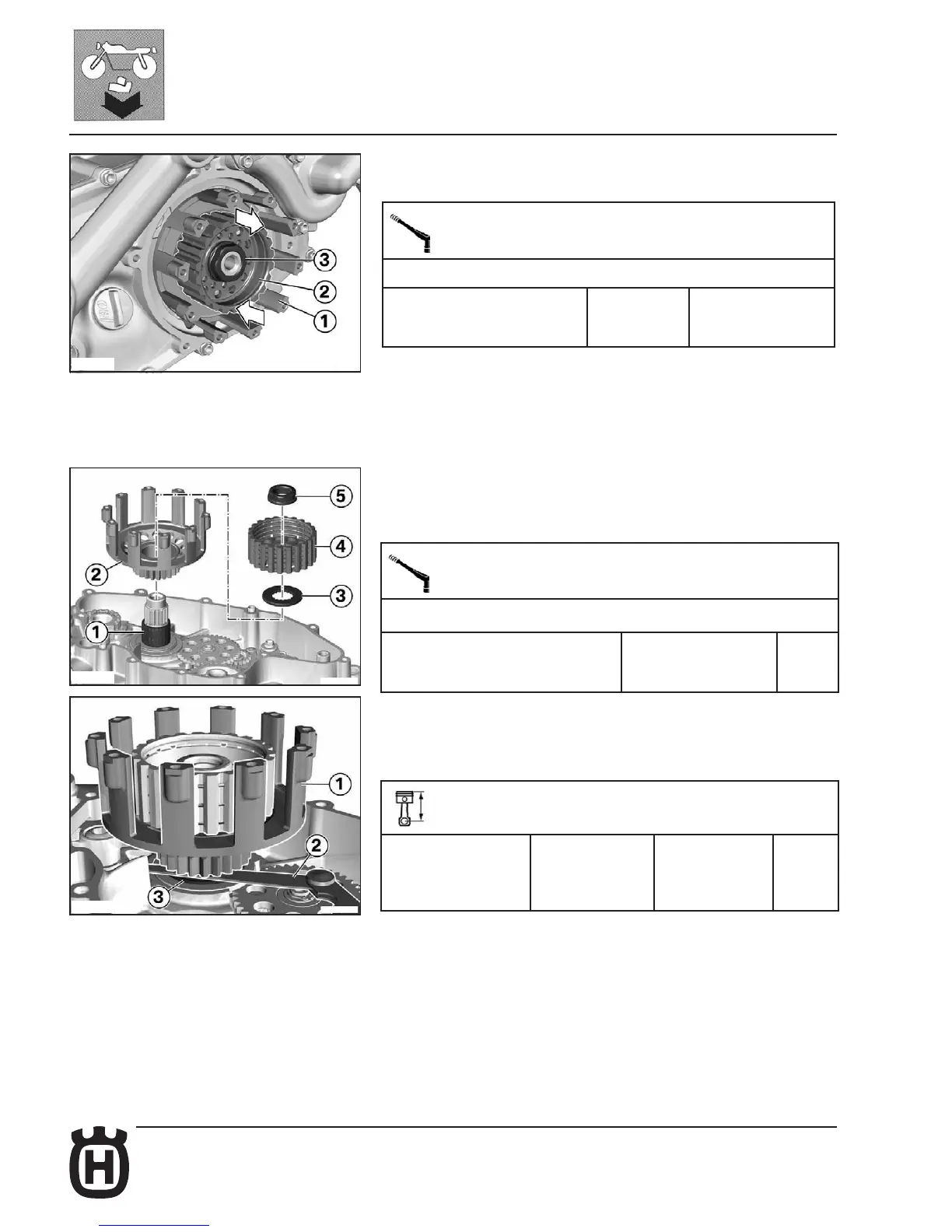 3
2
1

5
4
2
3
1

1
2
3