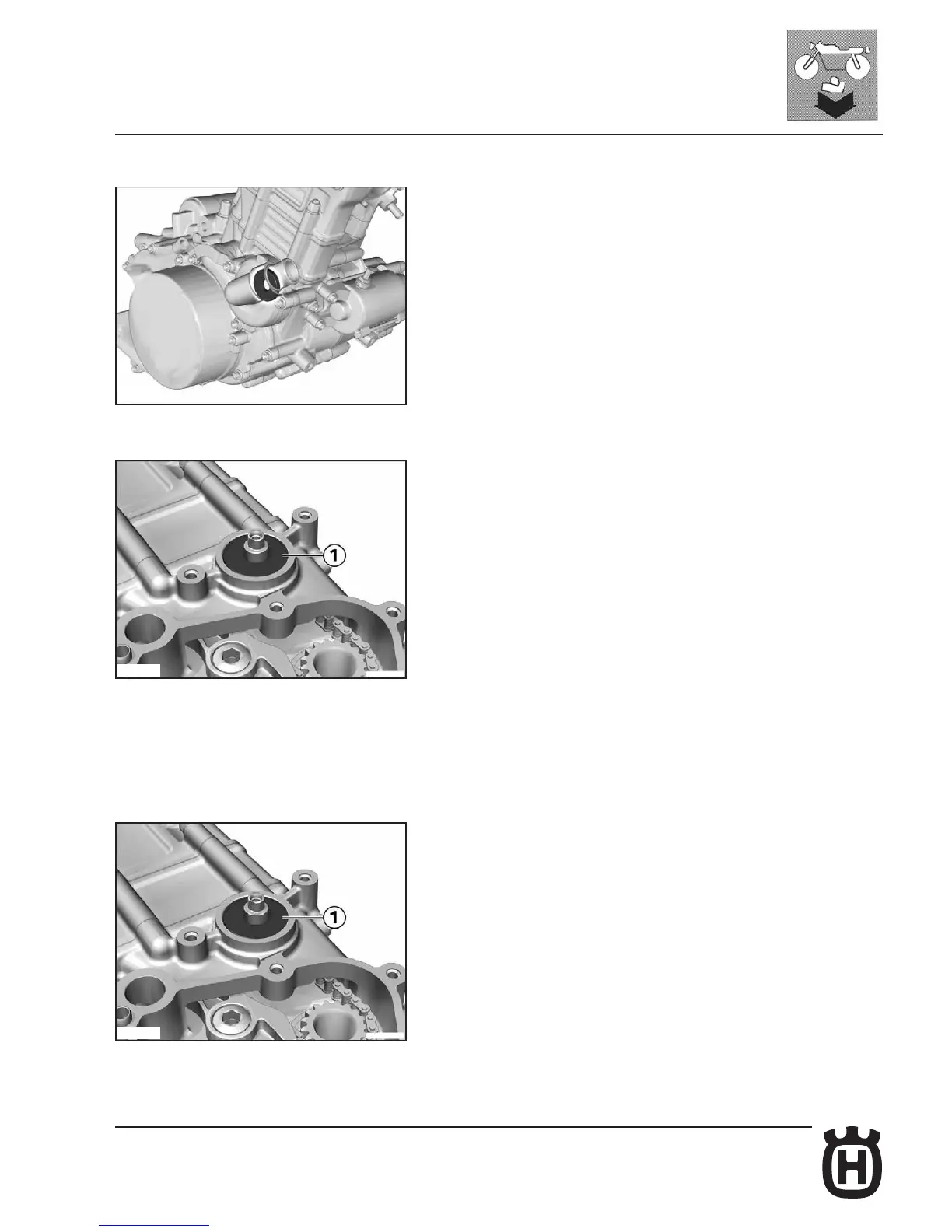 1

1