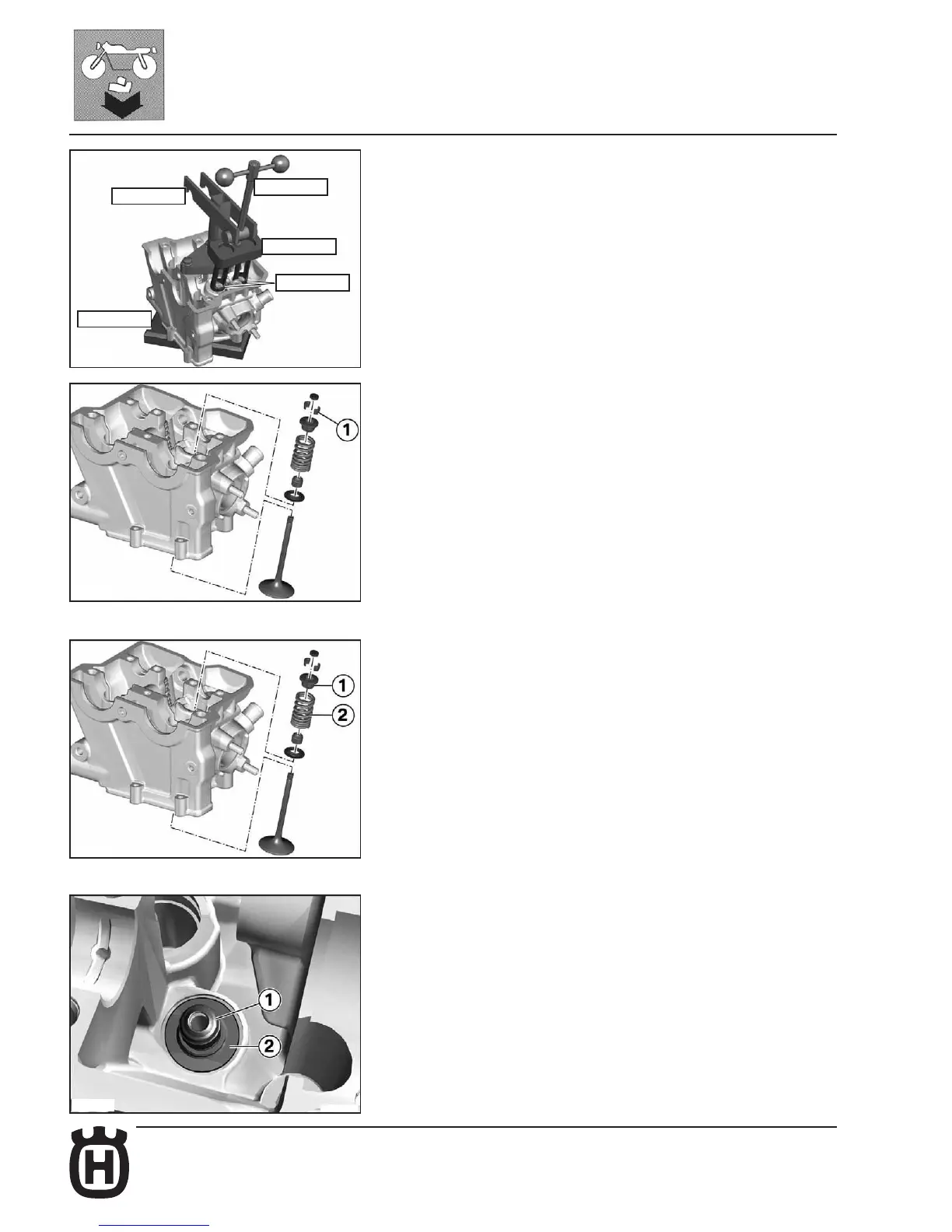 1

1
2

1
2