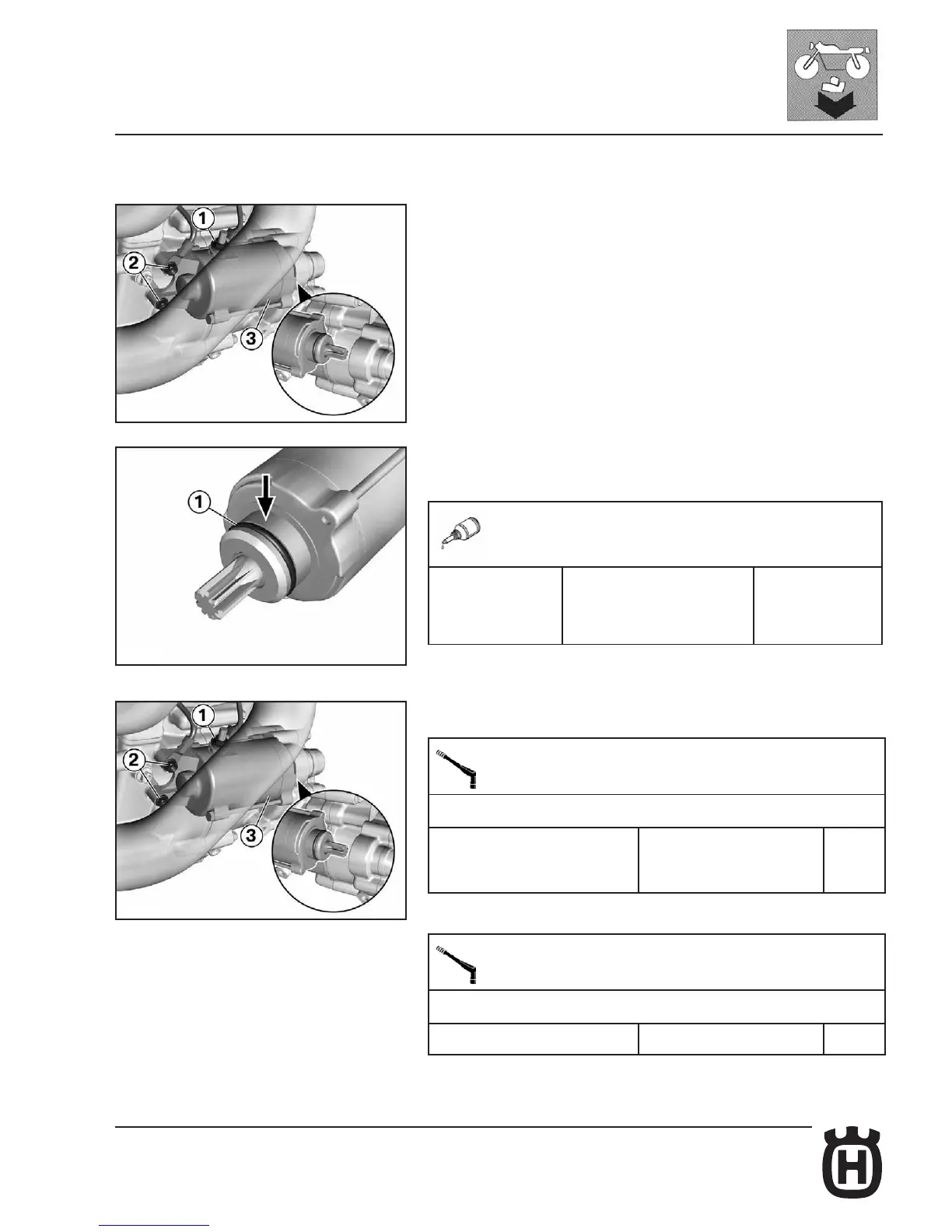 1
2
3

1

1
2
3