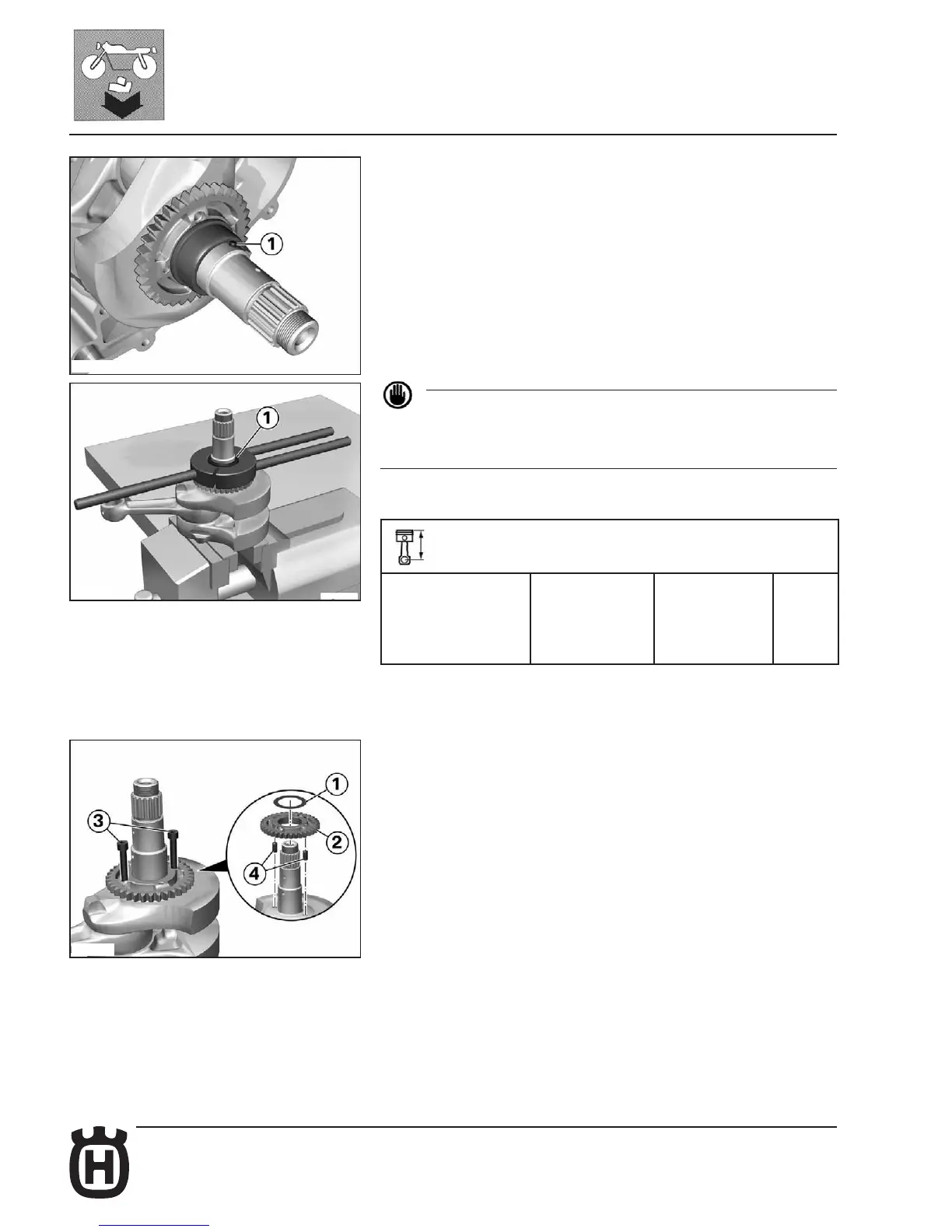 1

1

1

2

3

4