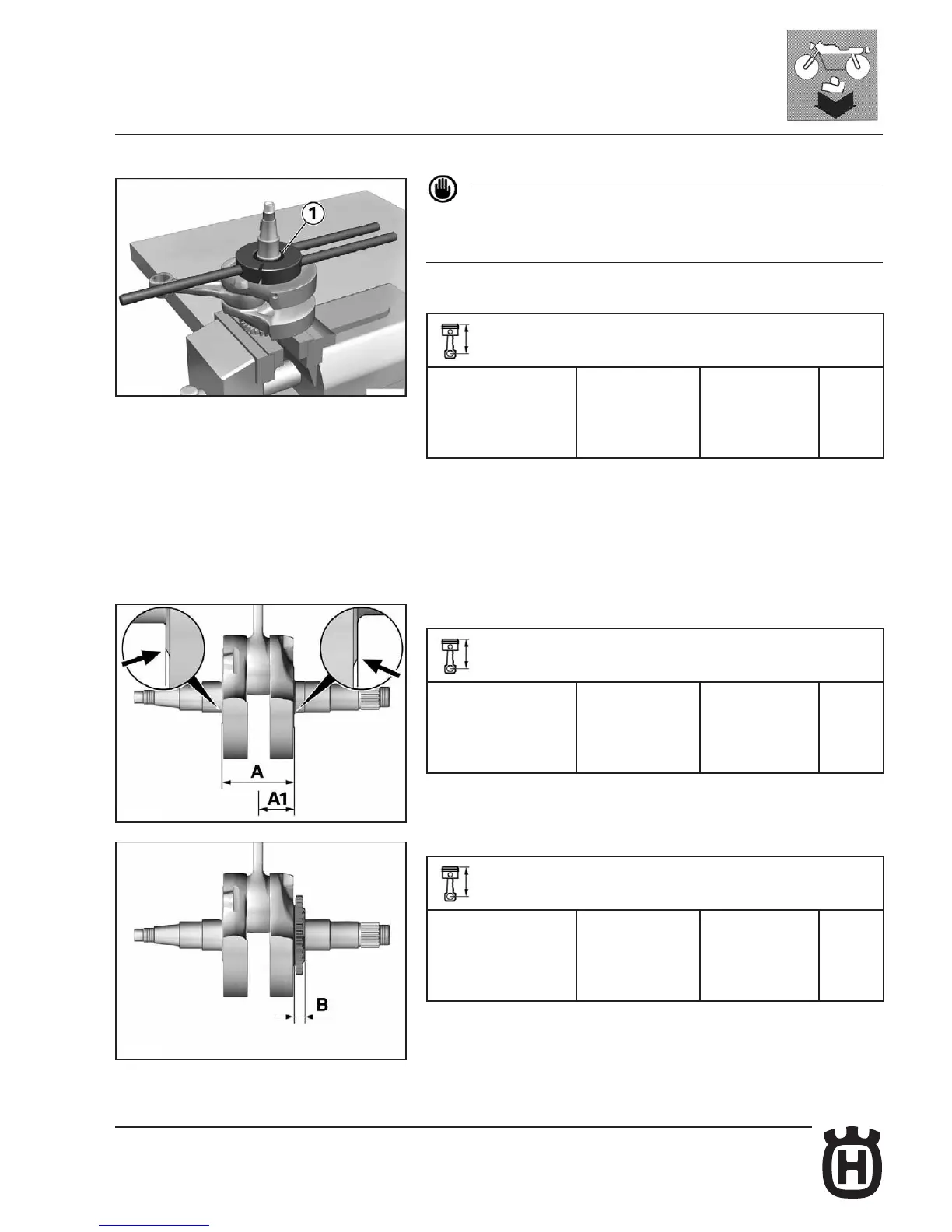 1

A

A1

B