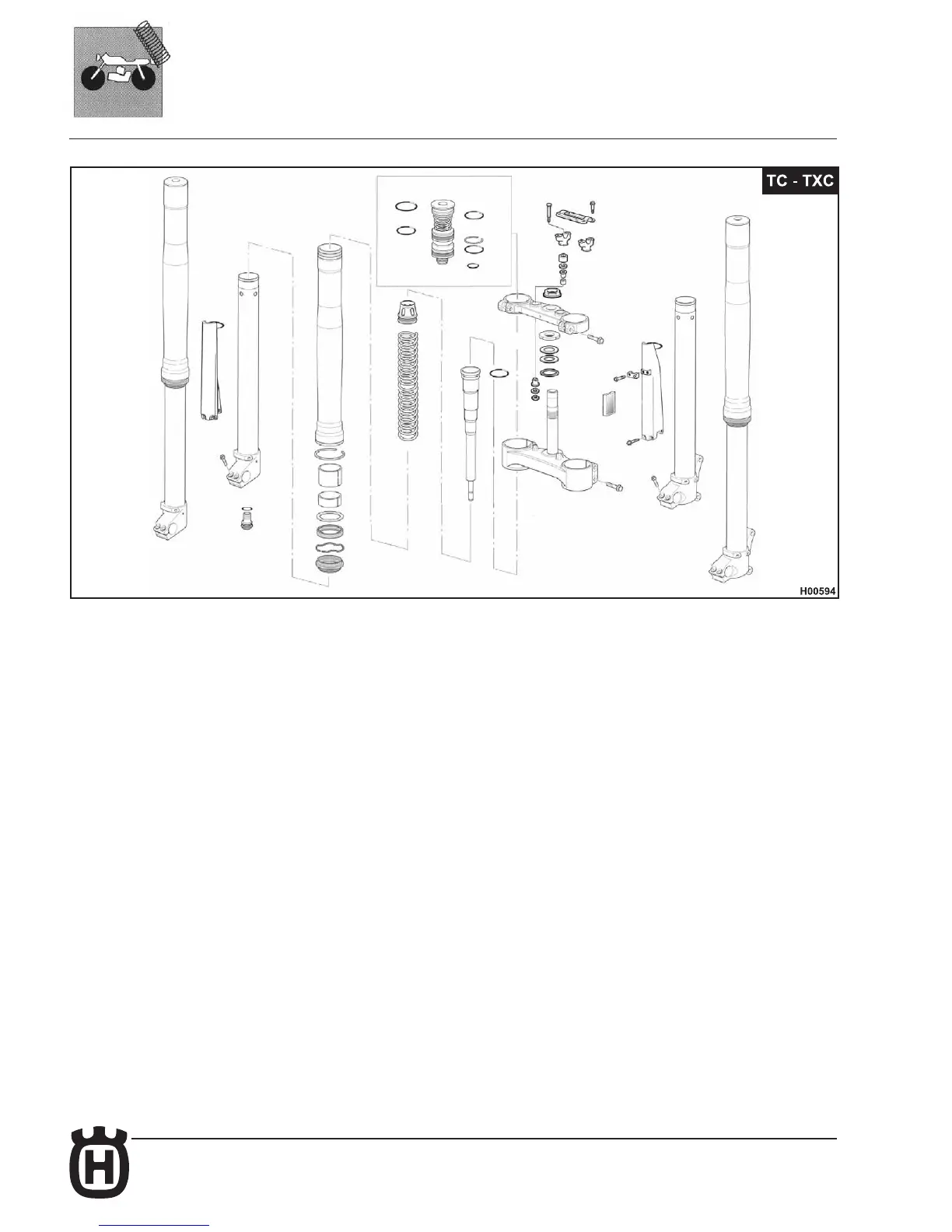 TC - TXC

H00594