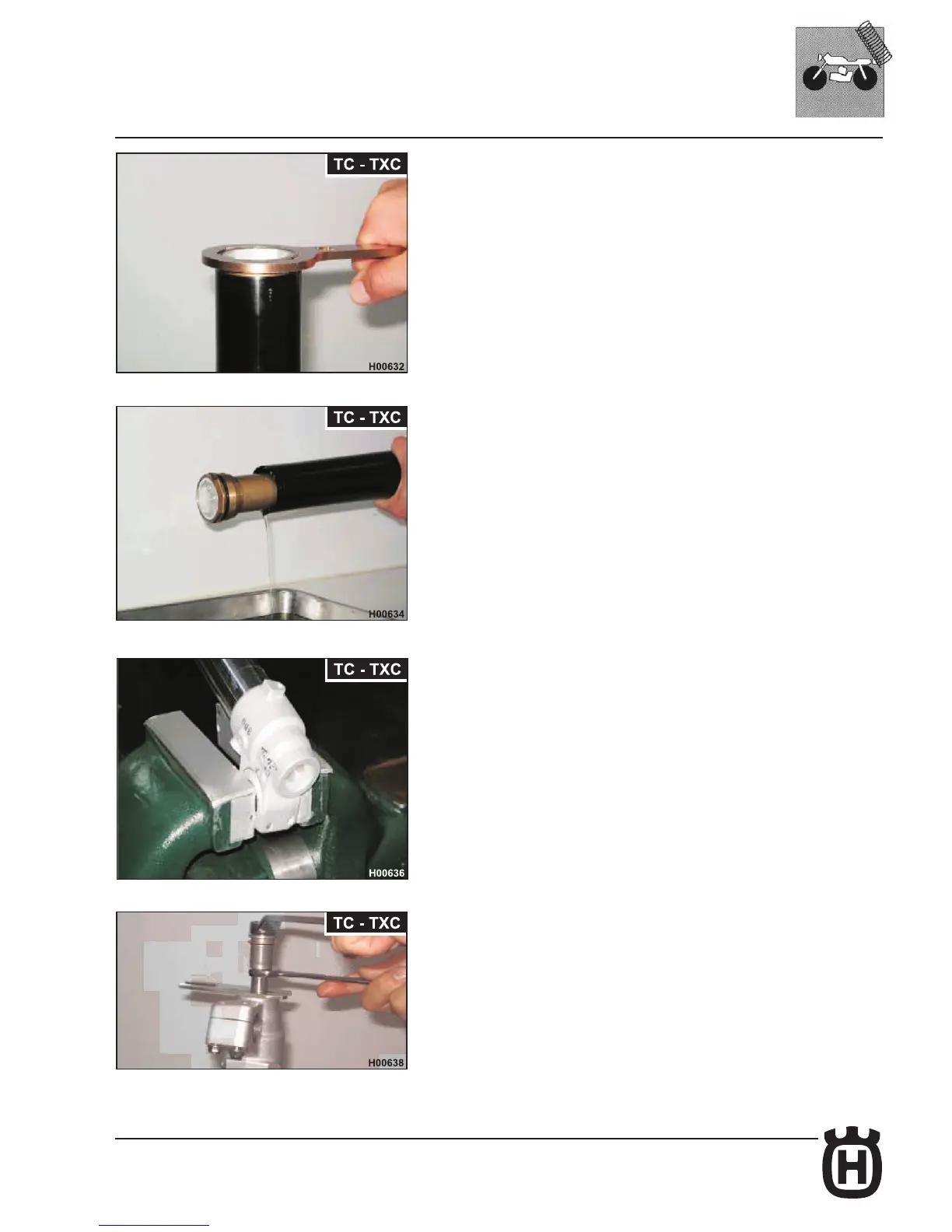 TC - TXC

H00632

TC - TXC

H00634

TC - TXC

H00636

TC - TXC

H00638