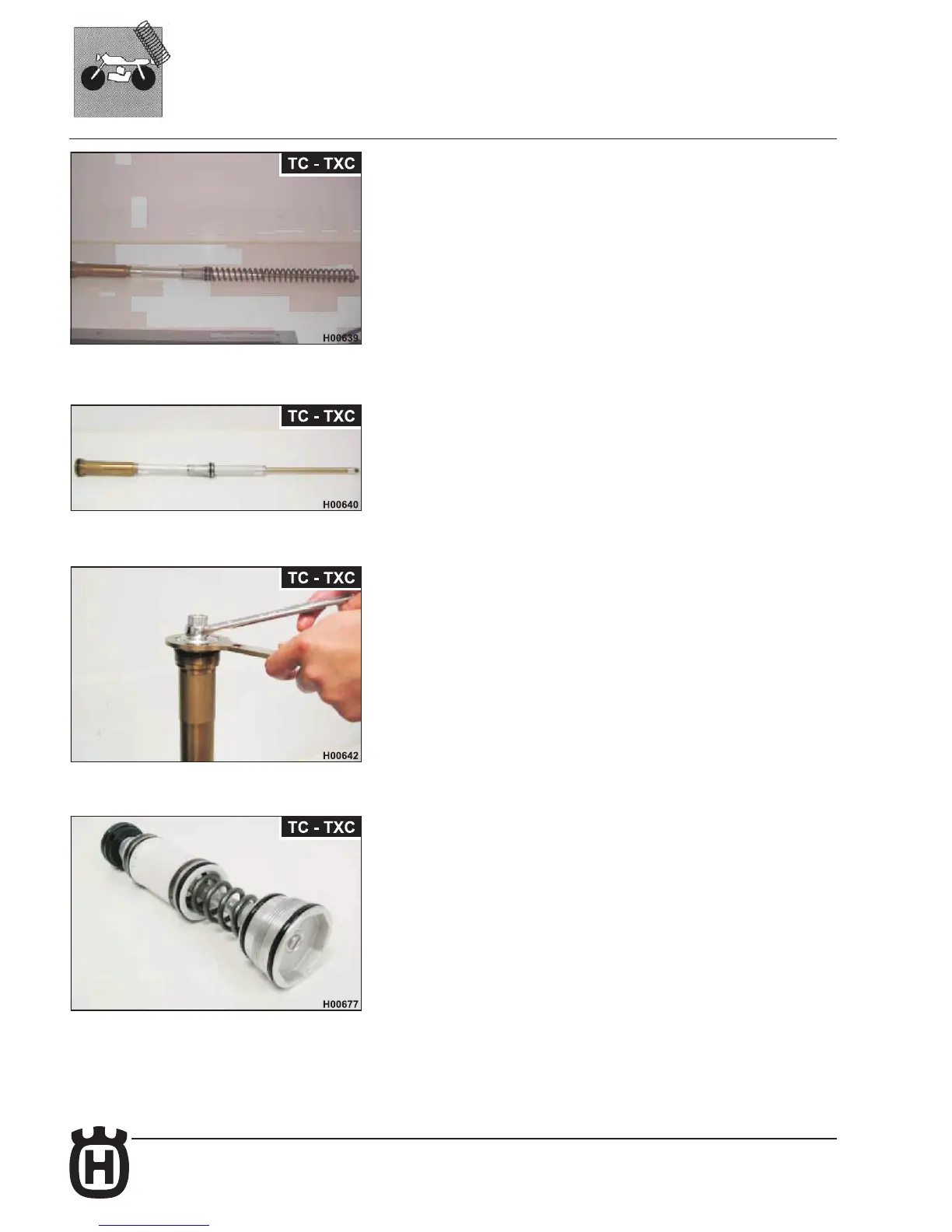 TC - TXC

H00639

TC - TXC

H00640

TC - TXC

H00642

TC - TXC

H00677