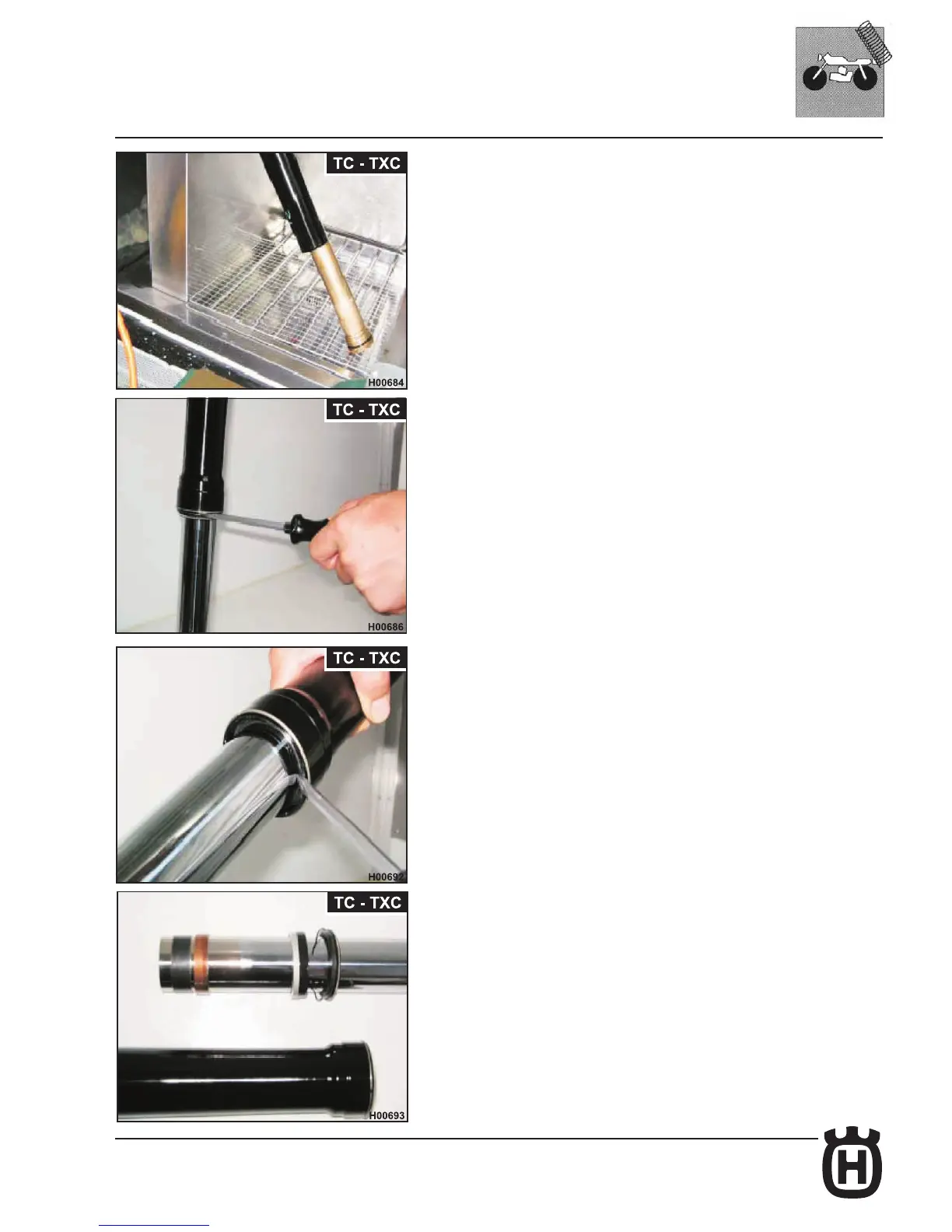 TC - TXC

H00684

TC - TXC

H00686

TC - TXC

H00692

TC - TXC

H00693