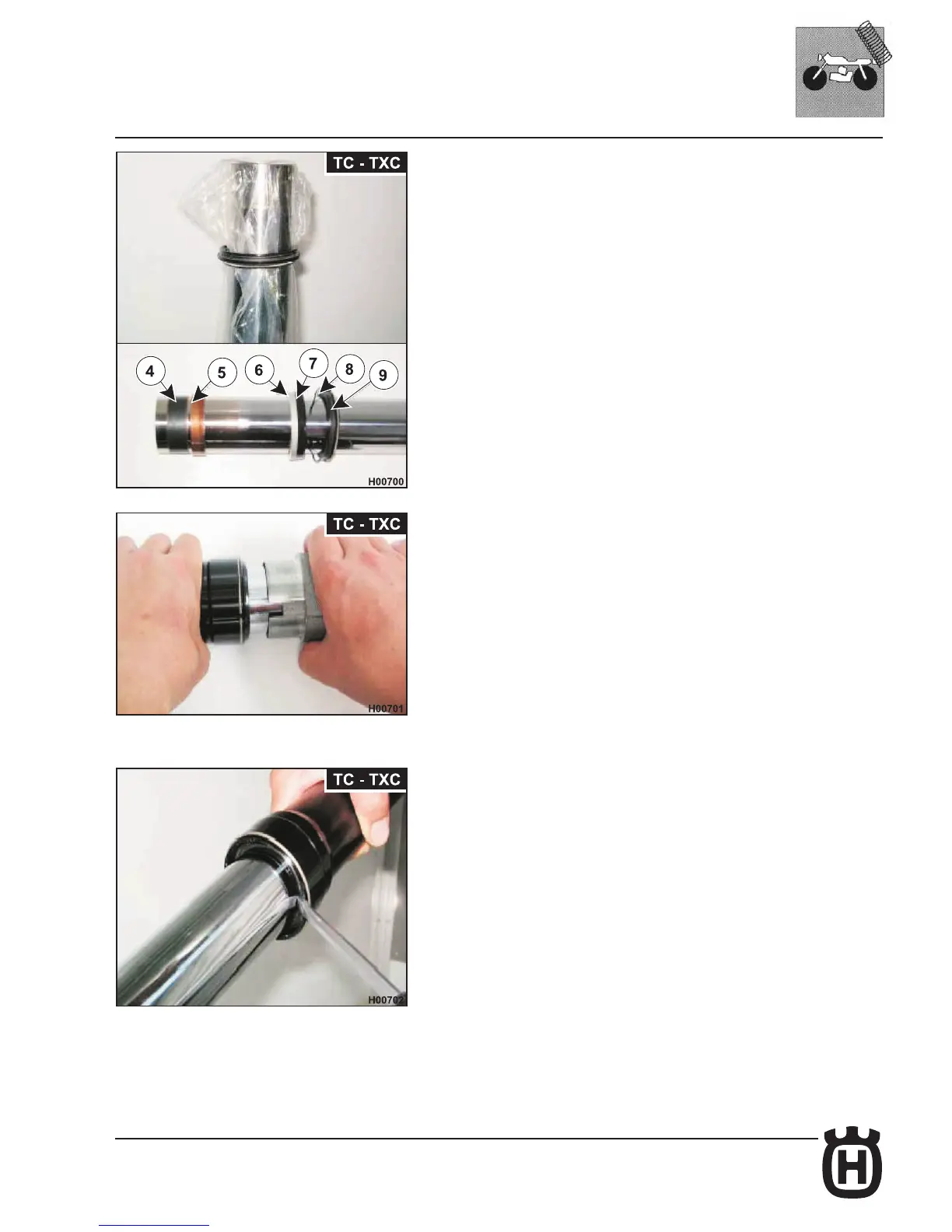 TC - TXC

4 5 6 7 8 9

H00700

TC - TXC

H00701

TC - TXC

H00702