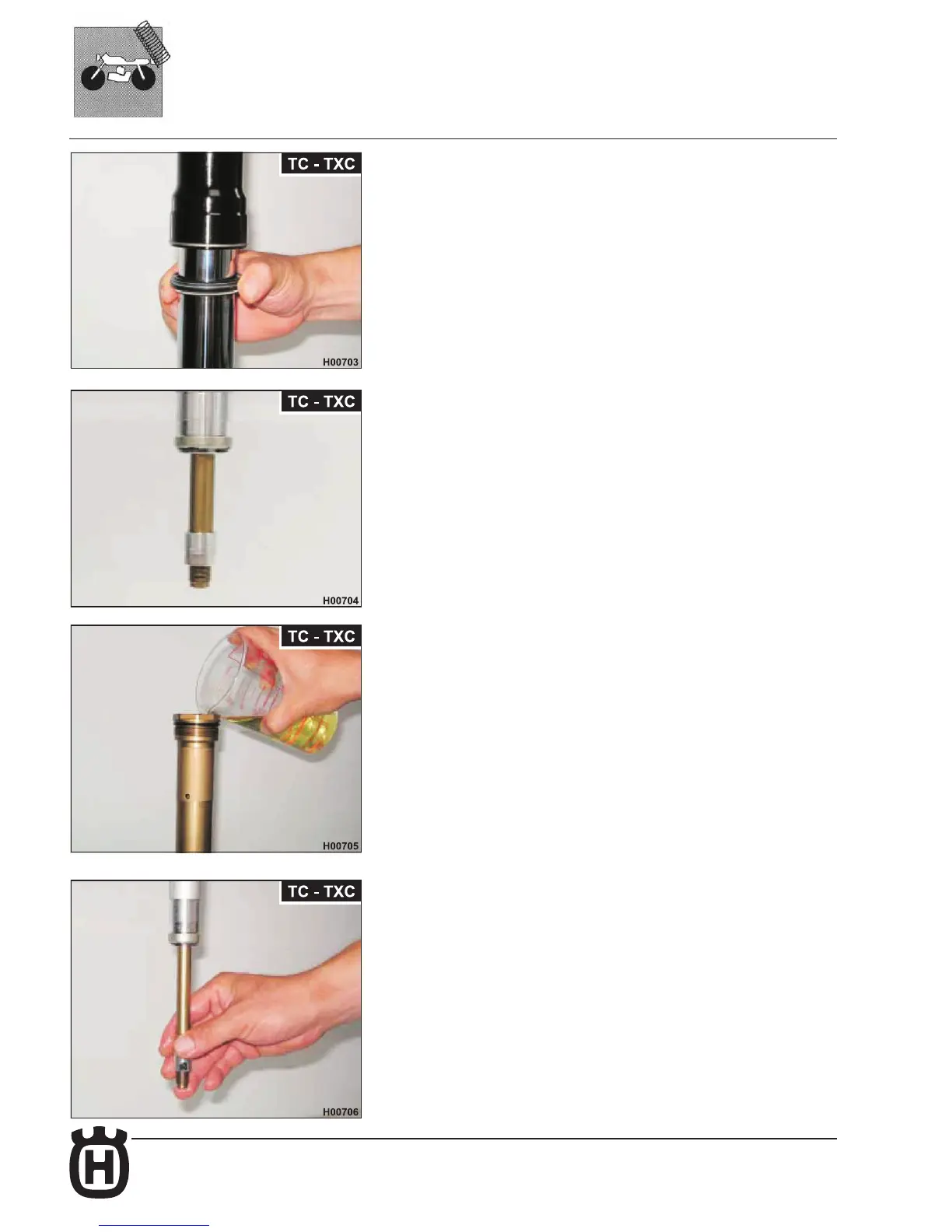 TC - TXC

H00703

TC - TXC

H00704

TC - TXC

H00705

TC - TXC

H00706