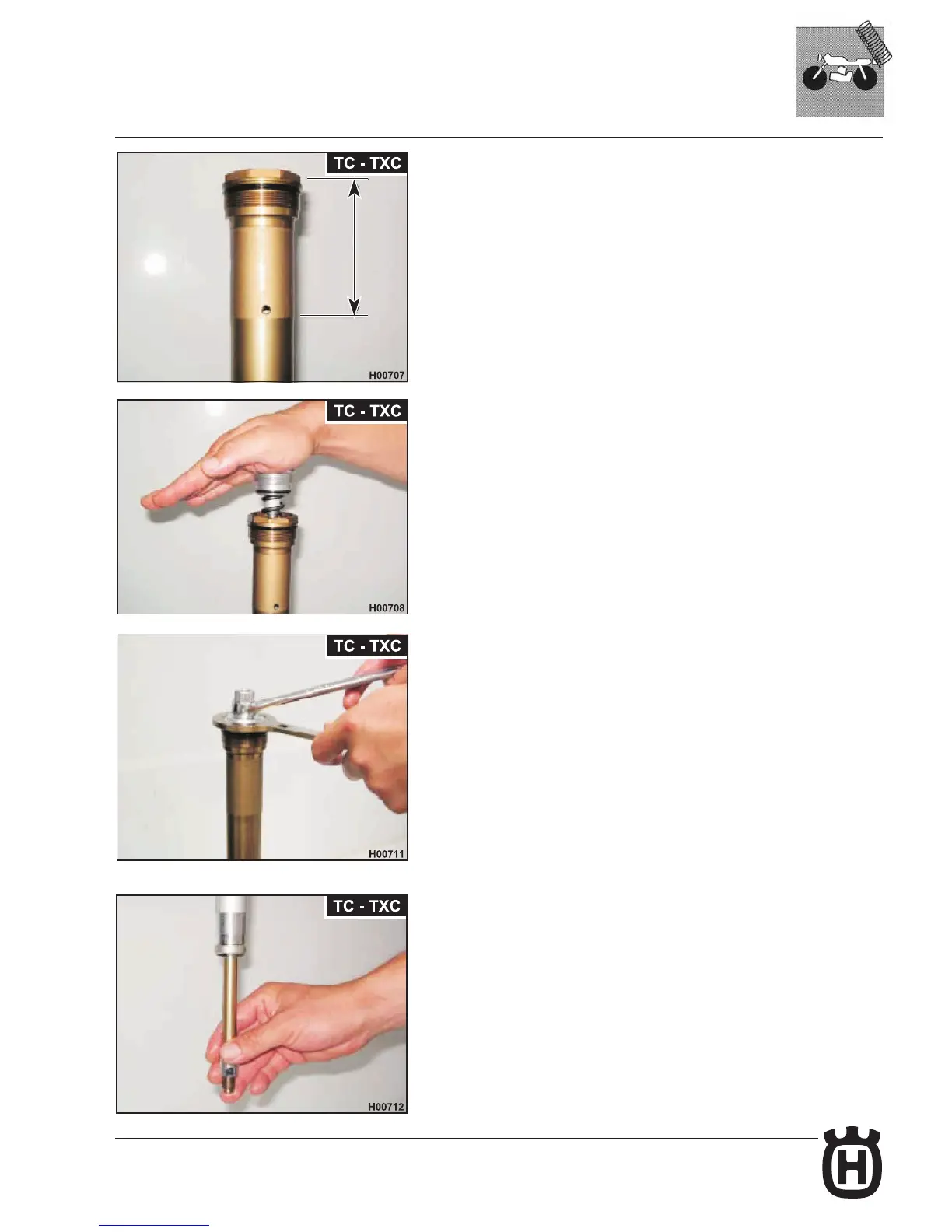 TC - TXC

H00707

TC - TXC

H00708

TC - TXC

H00711

TC - TXC

H00712