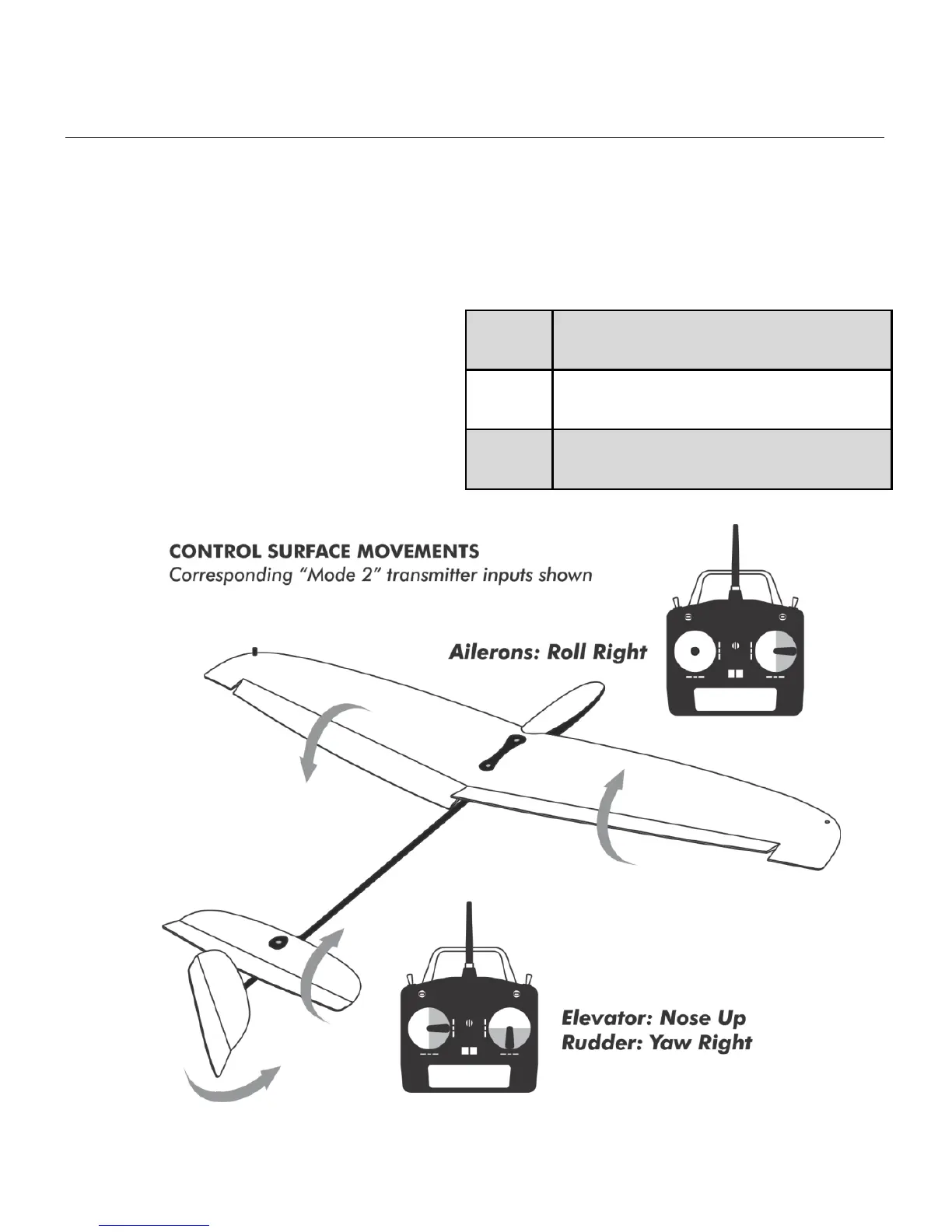 CONTROL SURFACE MOVEMENTS
Corresponding "Mode 2" transmitter inputs shown

Ailerons: Roll Right

Elevator: Nose Up
Rudder: Yaw Right