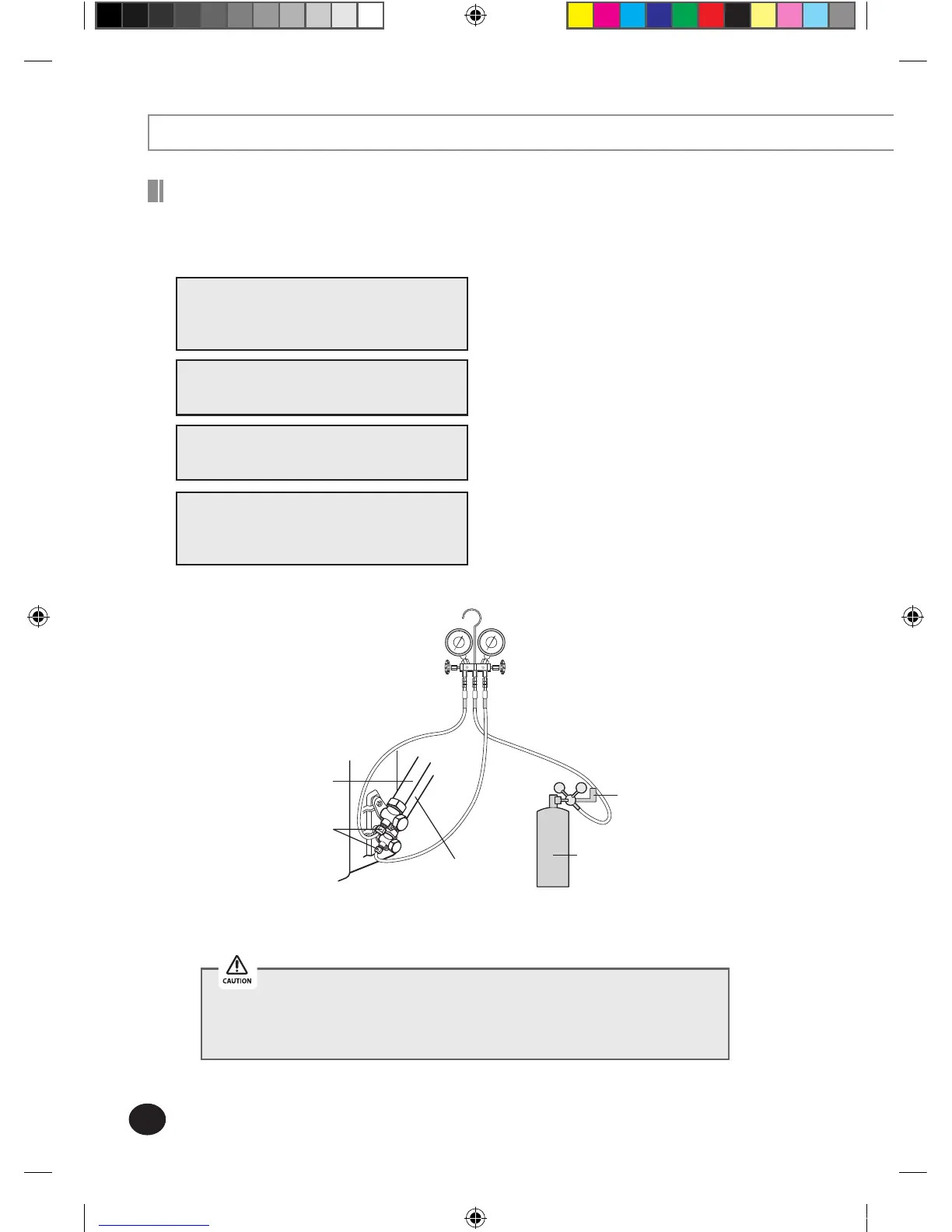 CAUTION