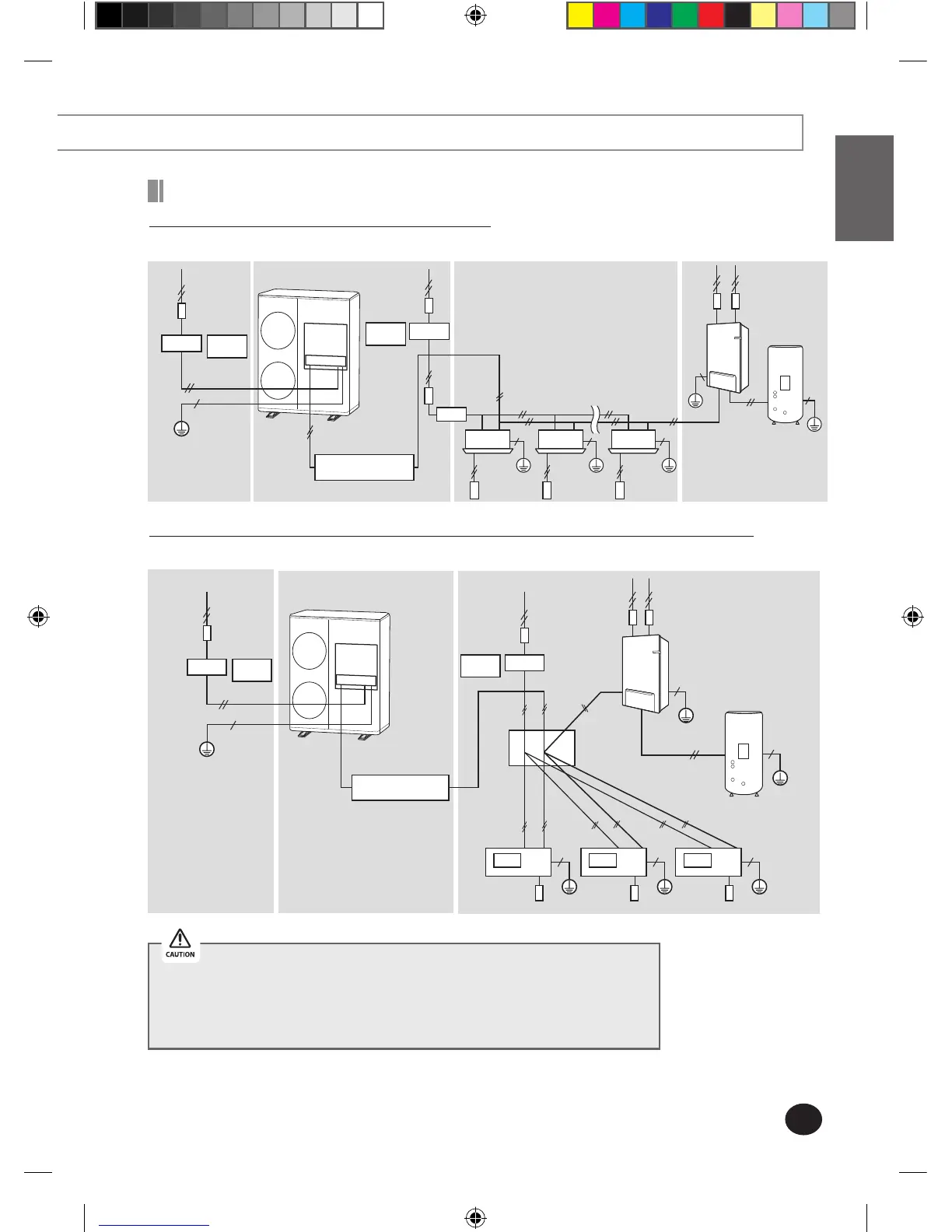 CAUTION