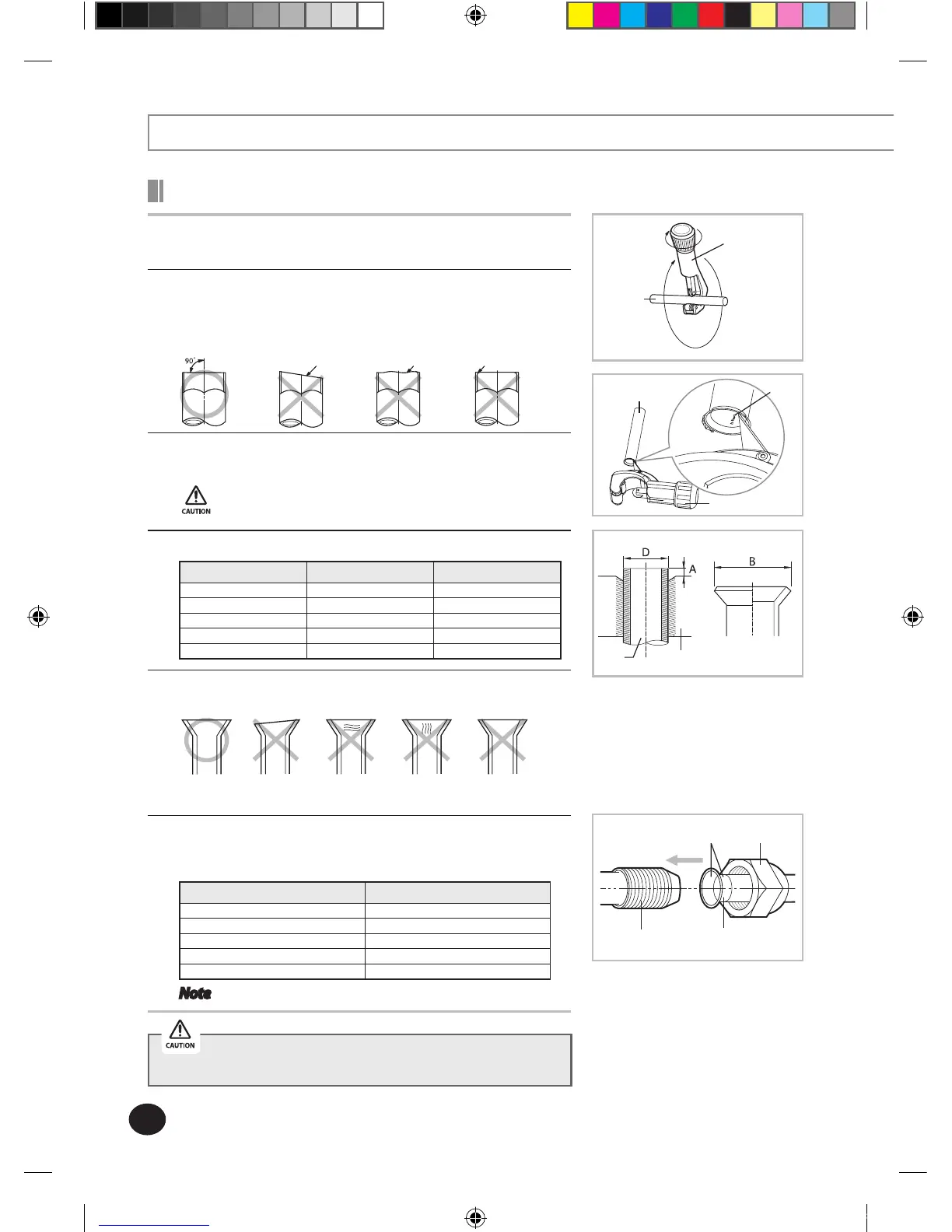 90°

CAUTION

D

A

B

Note

CAUTION