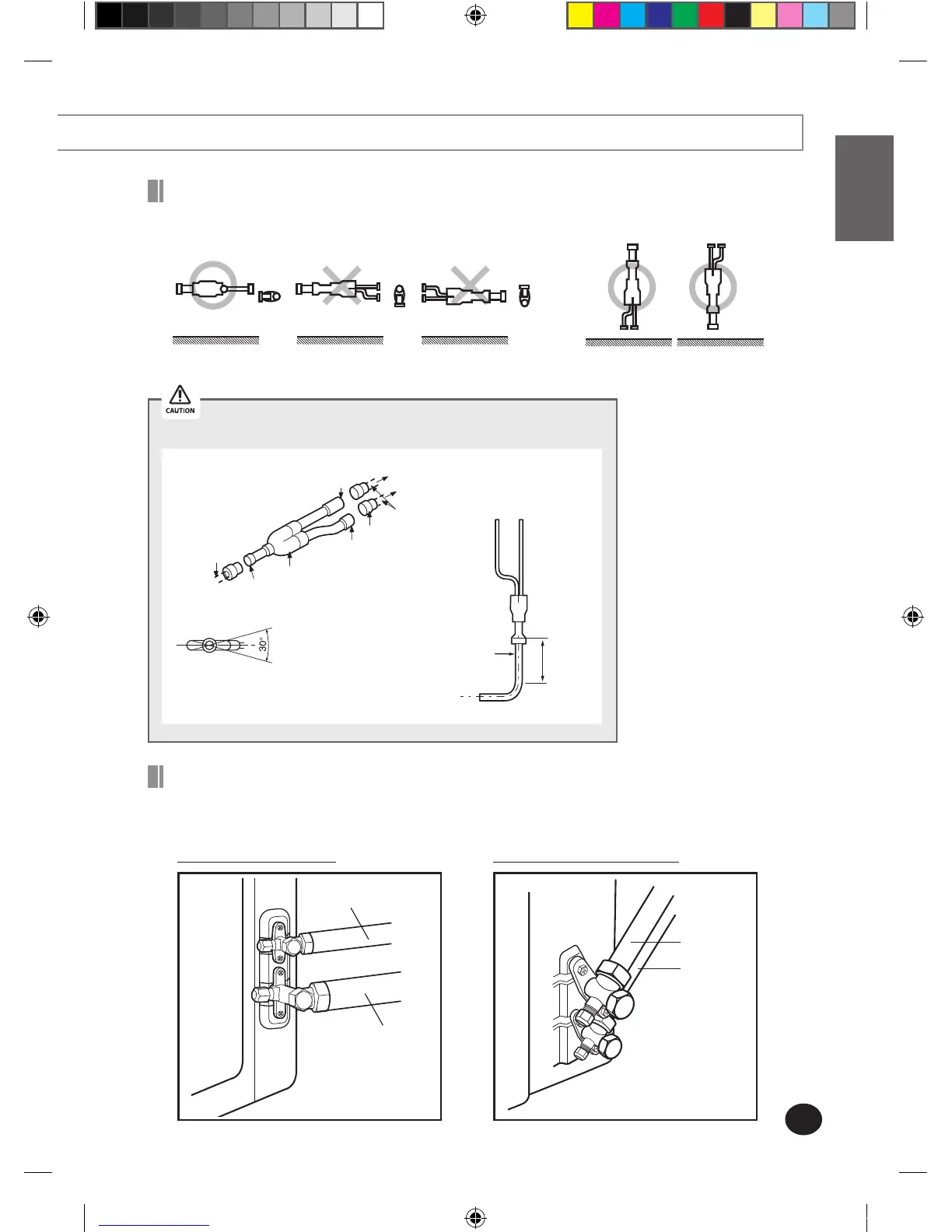 CAUTION

30°