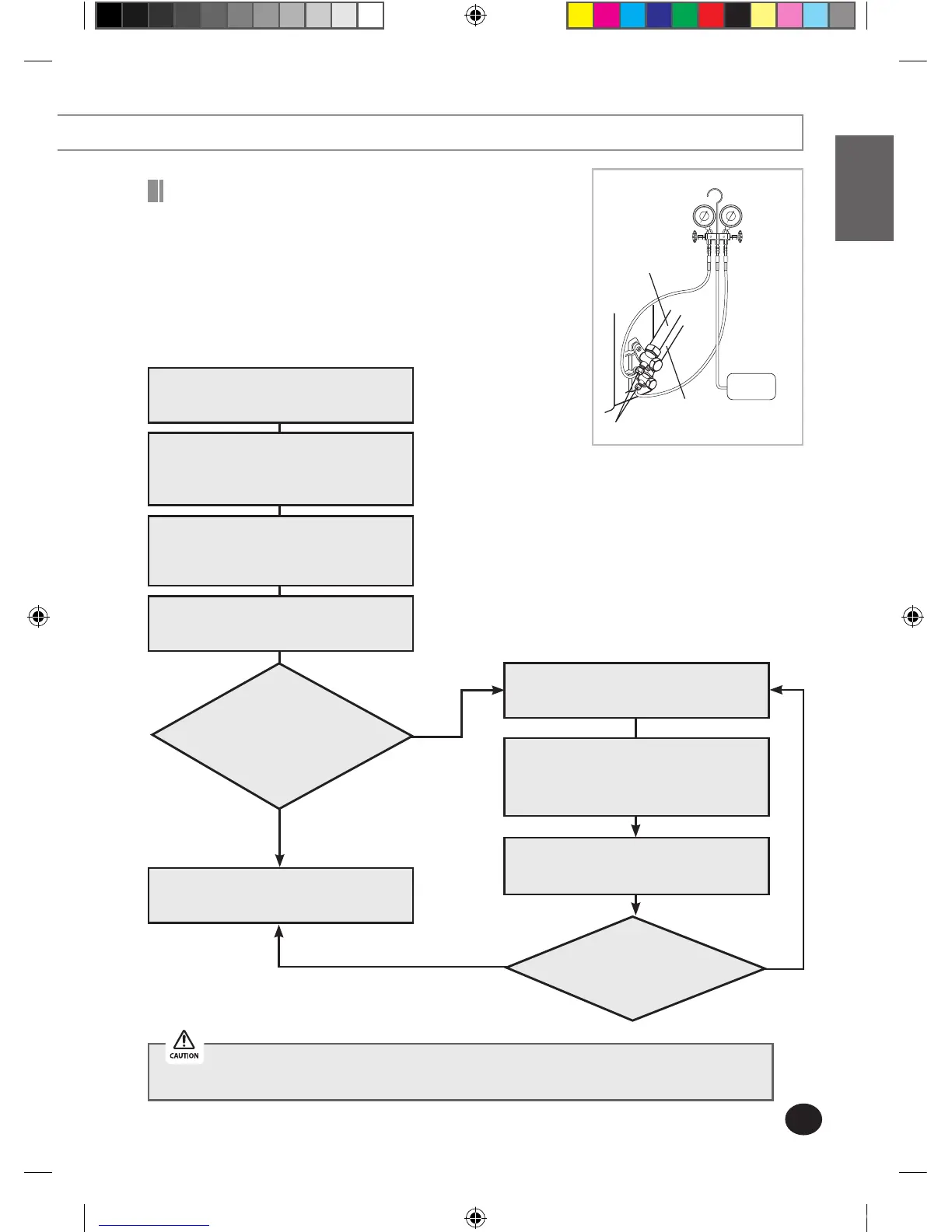 CAUTION