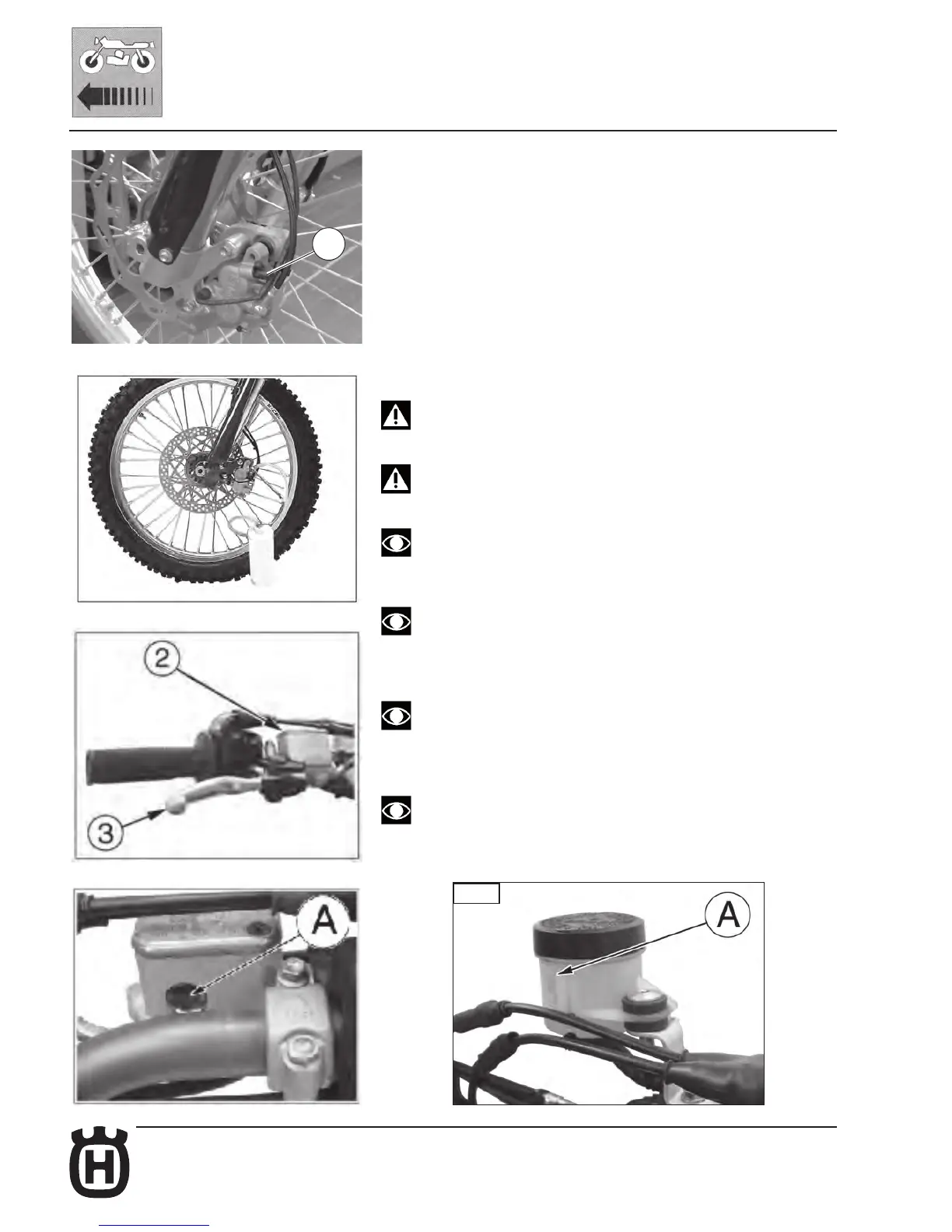 2

3

A

A