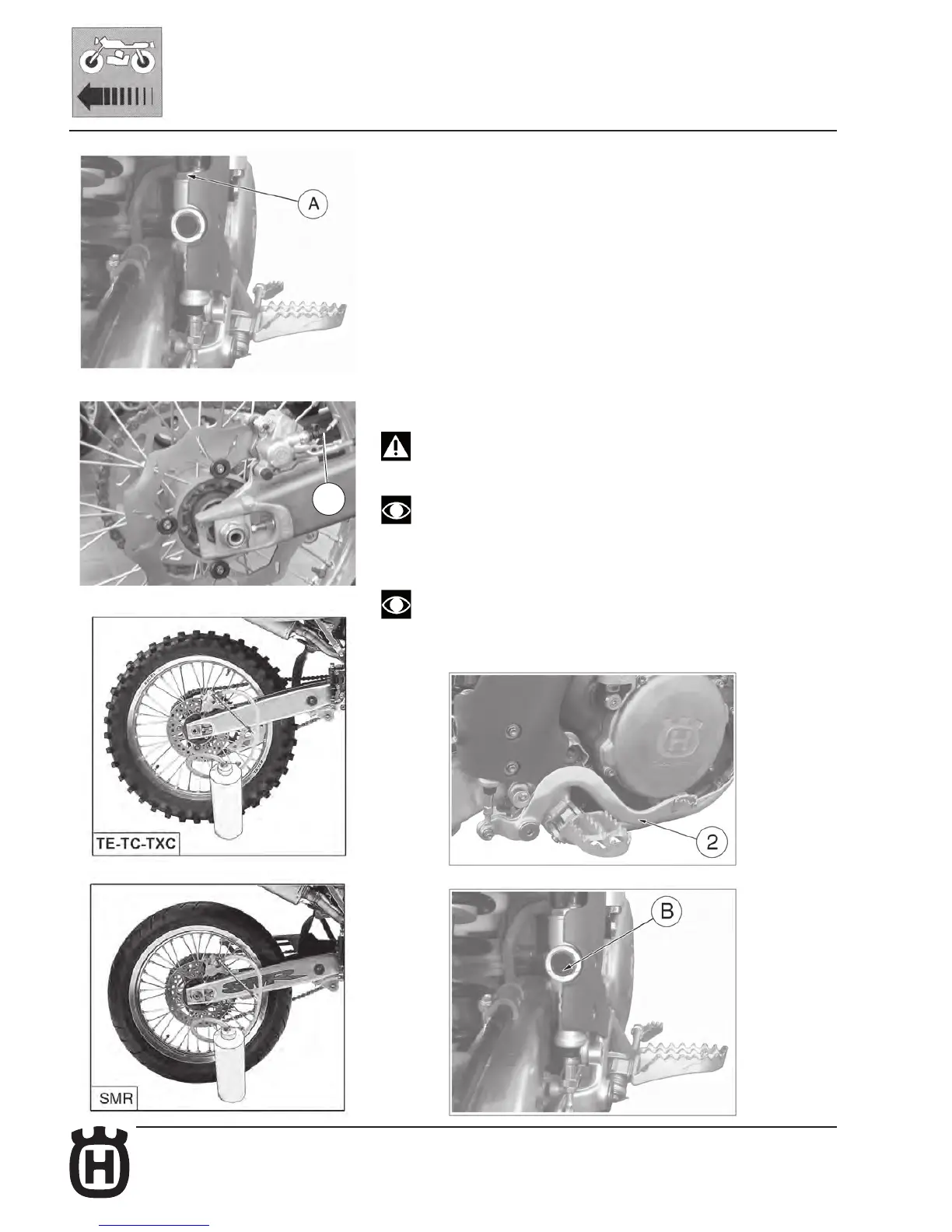 A

TE-TC-TXC

2

SMR

B