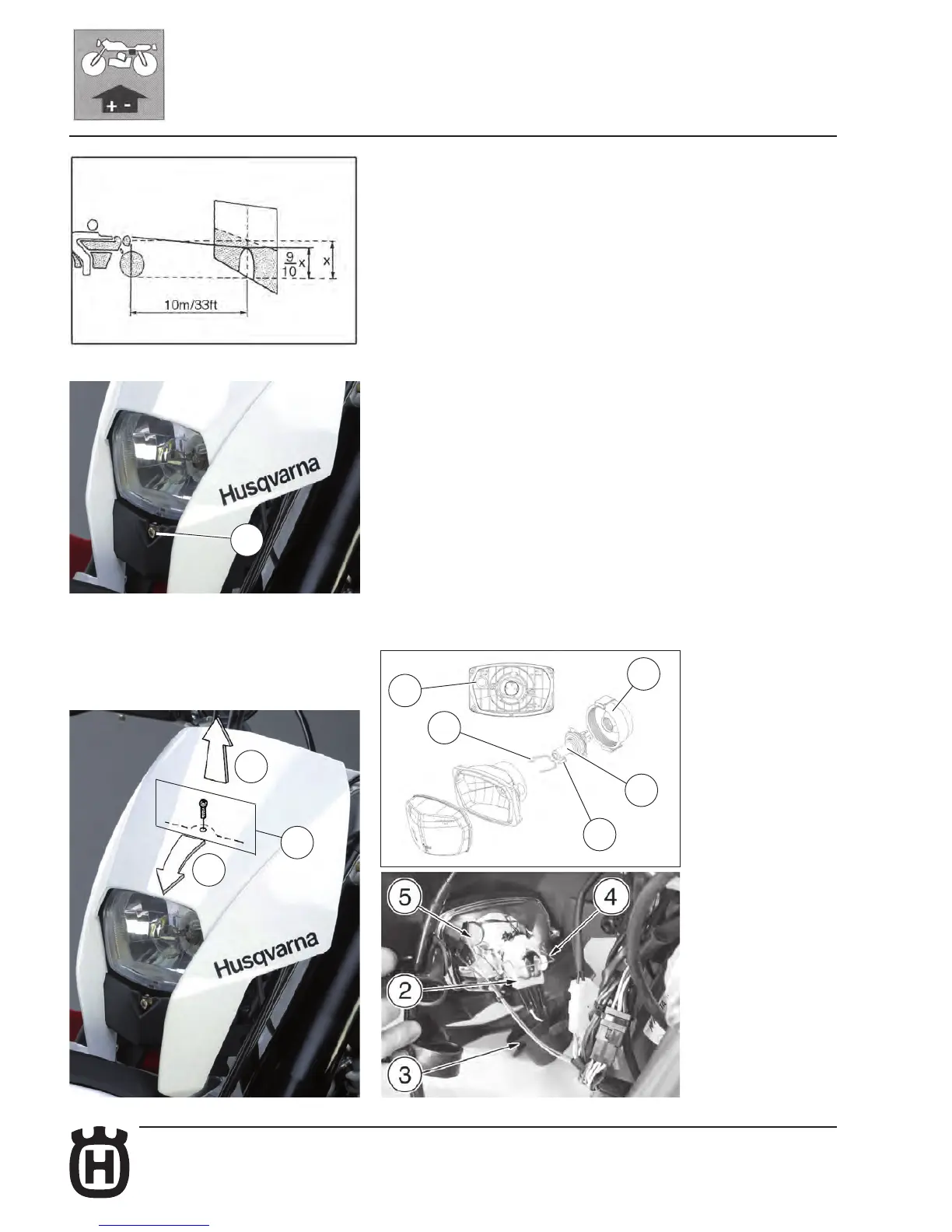 + -

$\frac{9}{10}$ x

x

10m/33ft

Husqvarna

Husqvarna

5

4

2

3