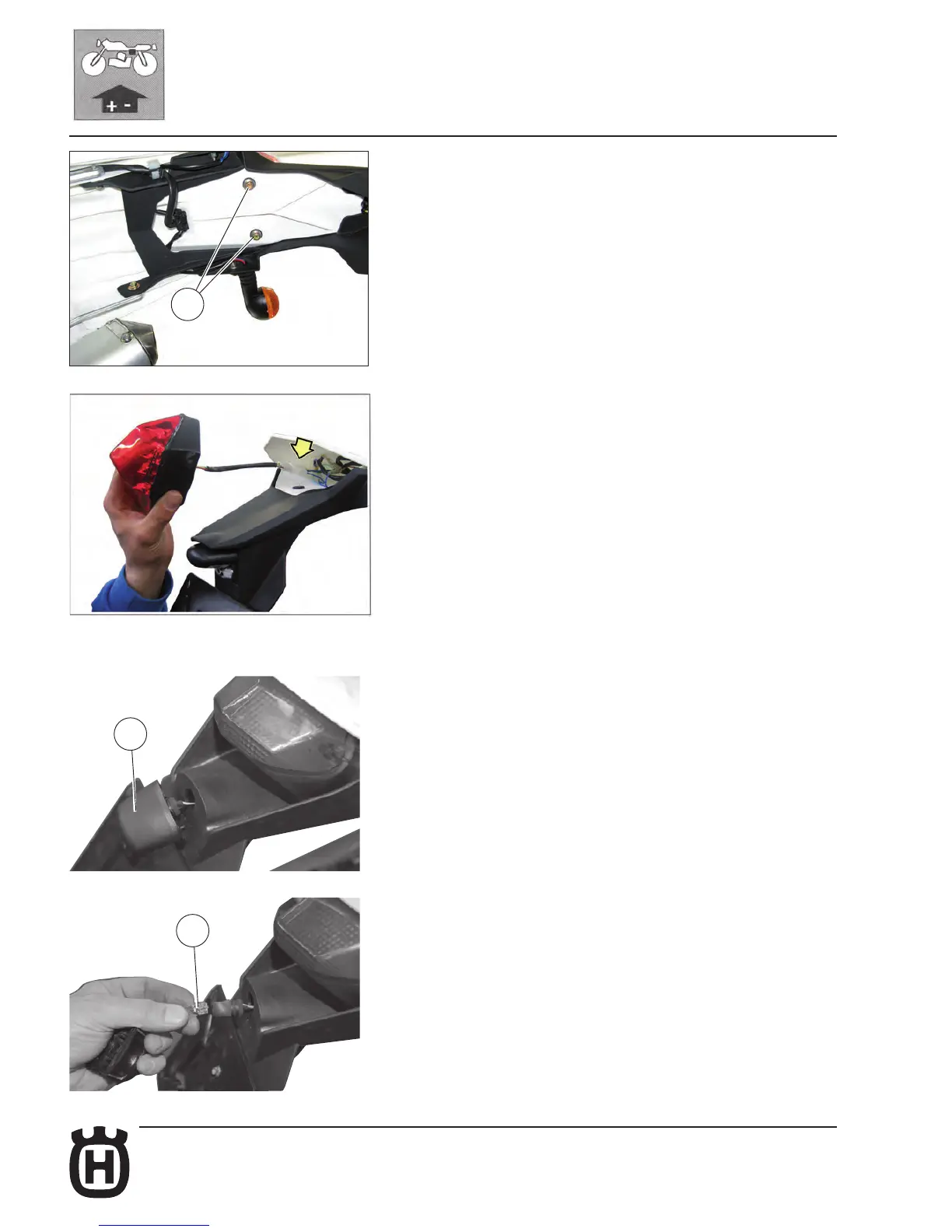 + -